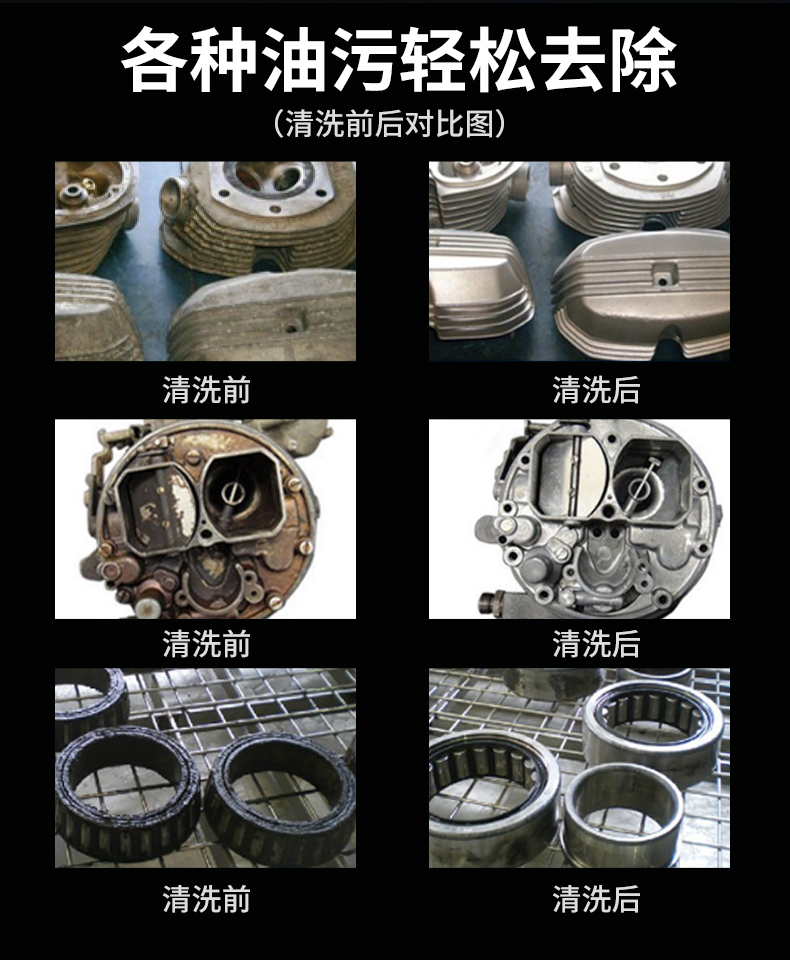 各种油污轻松去除
（清洗前后对比图）

清洗前

清洗后

清洗前

清洗后

清洗前

清洗后