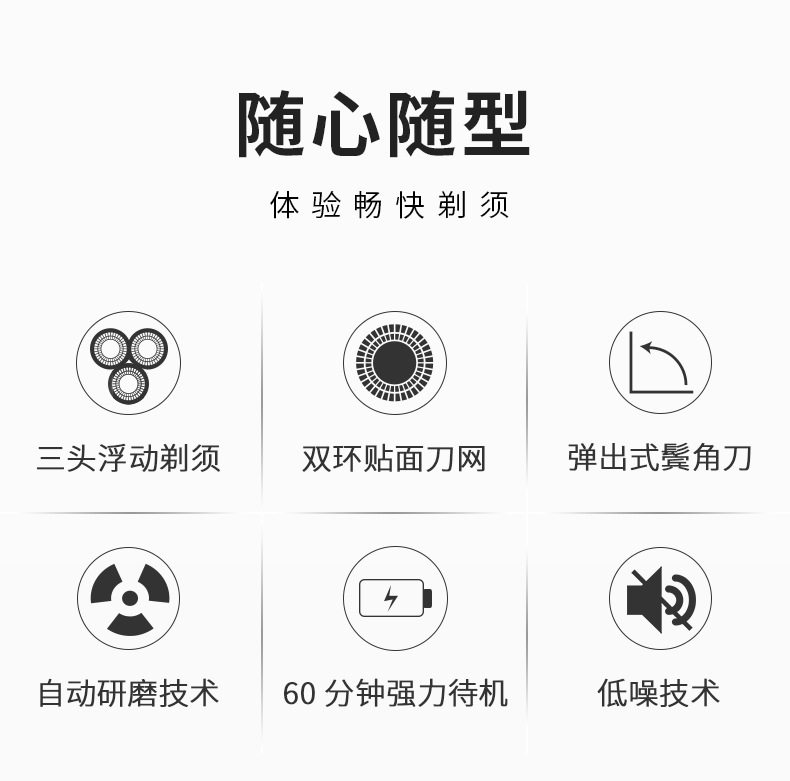 随心随型

体验畅快剃须

三头浮动剃须

双环贴面刀网

弹出式鬓角刀

自动研磨技术

60分钟强力待机

低噪技术