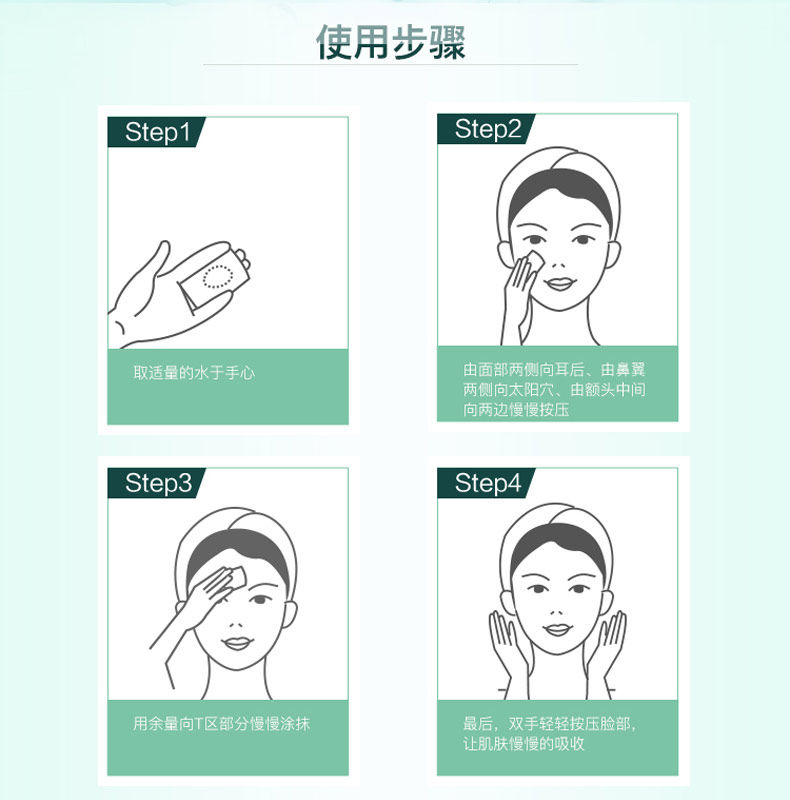 使用步骤

Step1

取适量的水于手心

Step2

由面部两侧向耳后、由鼻翼两侧向太阳穴、由额头中间向两边慢慢按压

Step3

用余量向T区部分慢慢涂抹

Step4

最后，双手轻轻按压脸部，让肌肤慢慢的吸收