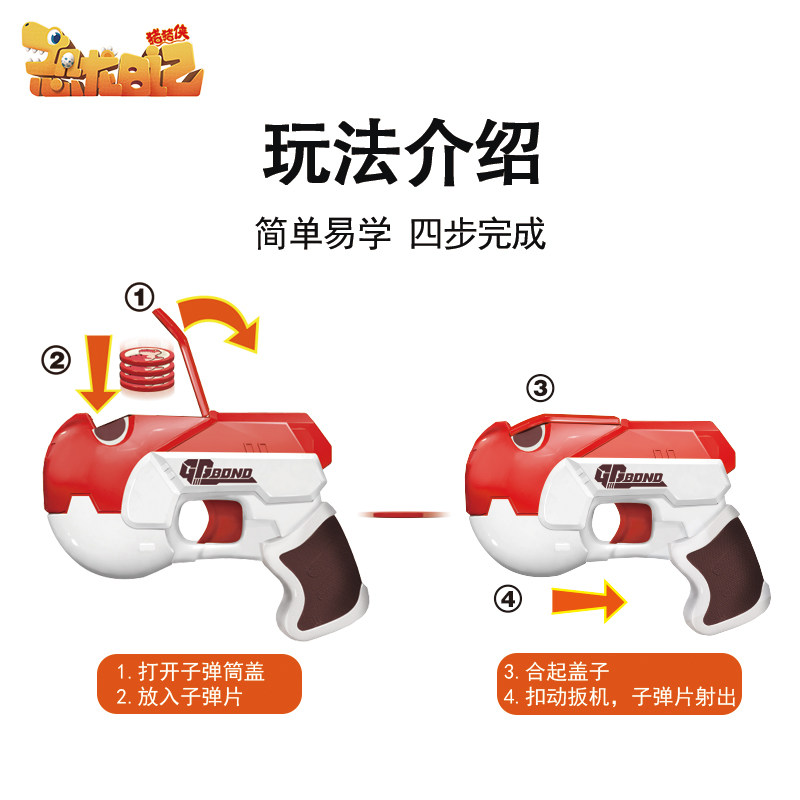 猪猪侠
恐龙日记

玩法介绍

简单易学 四步完成

①
②
GGBOND

③
GGBOND
④

1. 打开子弹筒盖
2. 放入子弹片

3. 合起盖子
4. 扣动扳机，子弹片射出