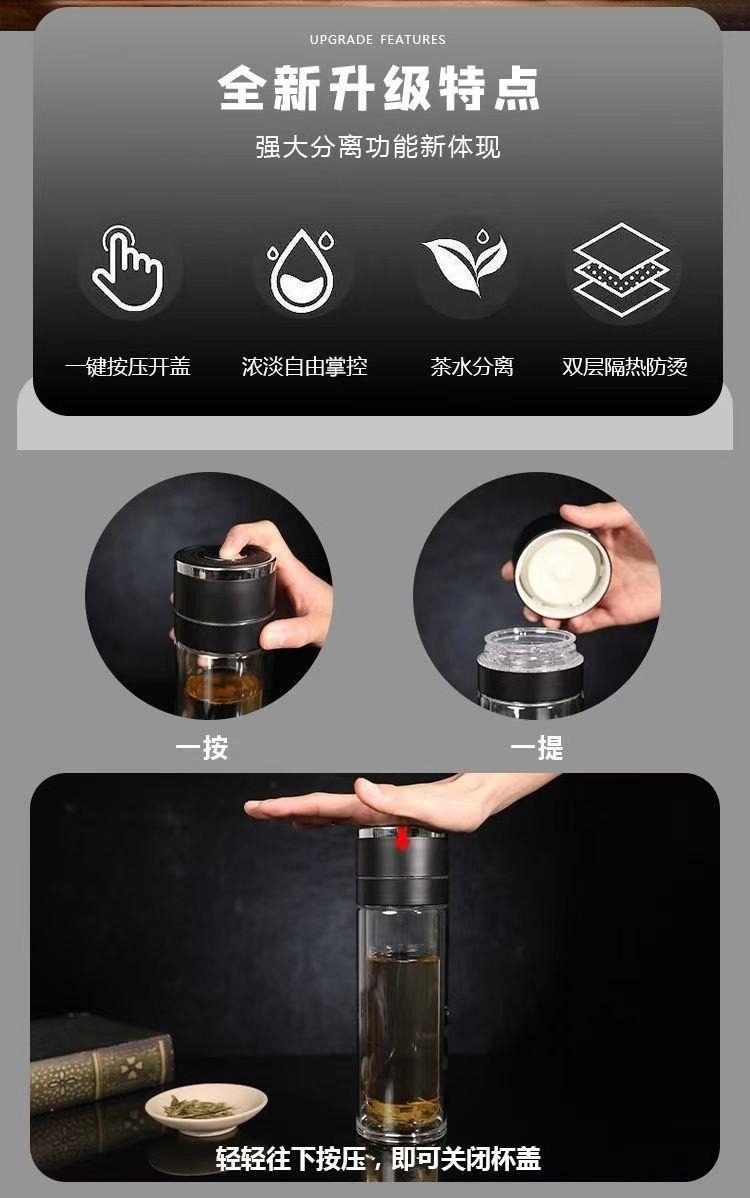 UPGRADE FEATURES

全新升级特点

强大分离功能新体现

一键按压开盖

浓淡自由掌控

茶水分离

双层隔热防烫

一按

一提

轻轻往下按压，即可关闭杯盖