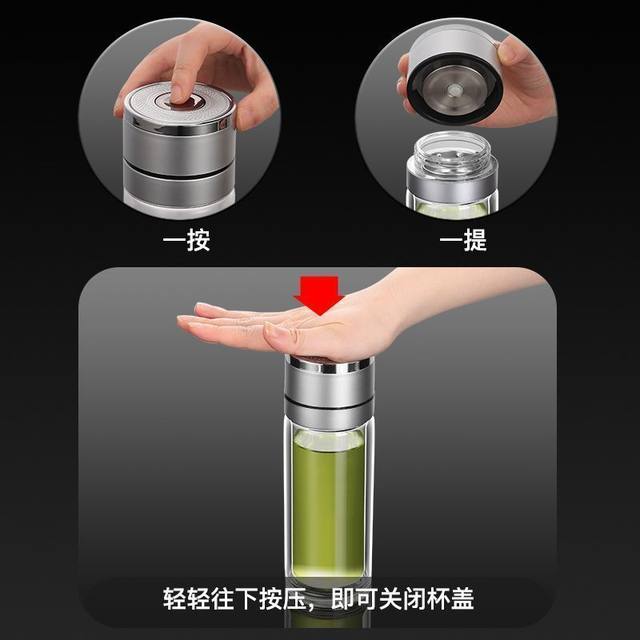 一按

一提

轻轻往下按压，即可关闭杯盖