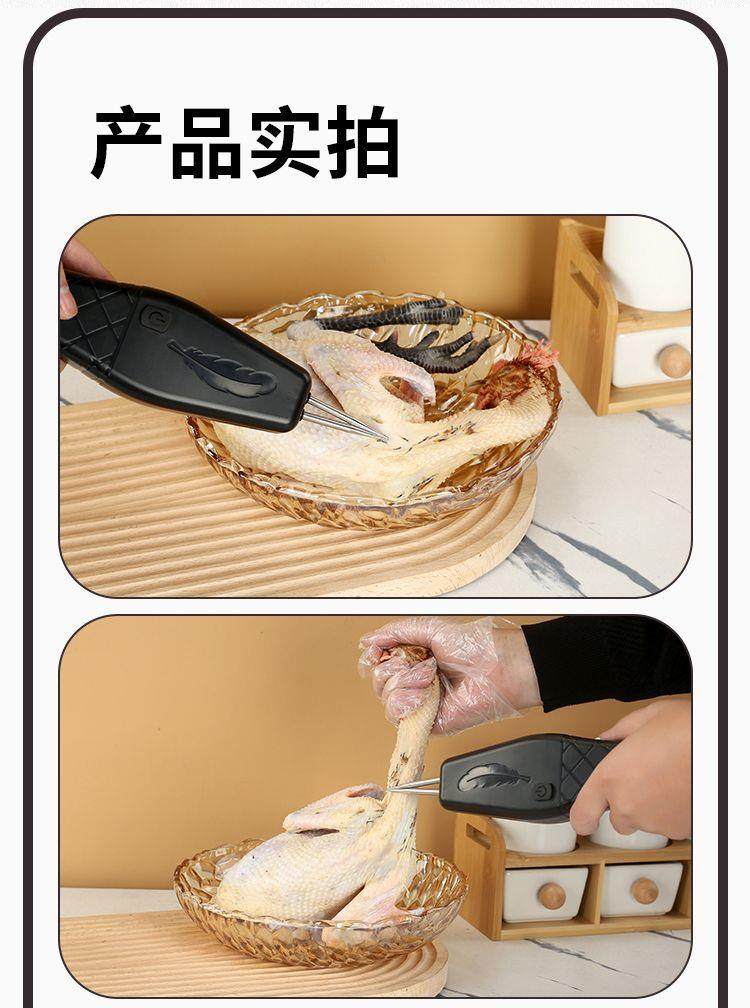 产品实拍