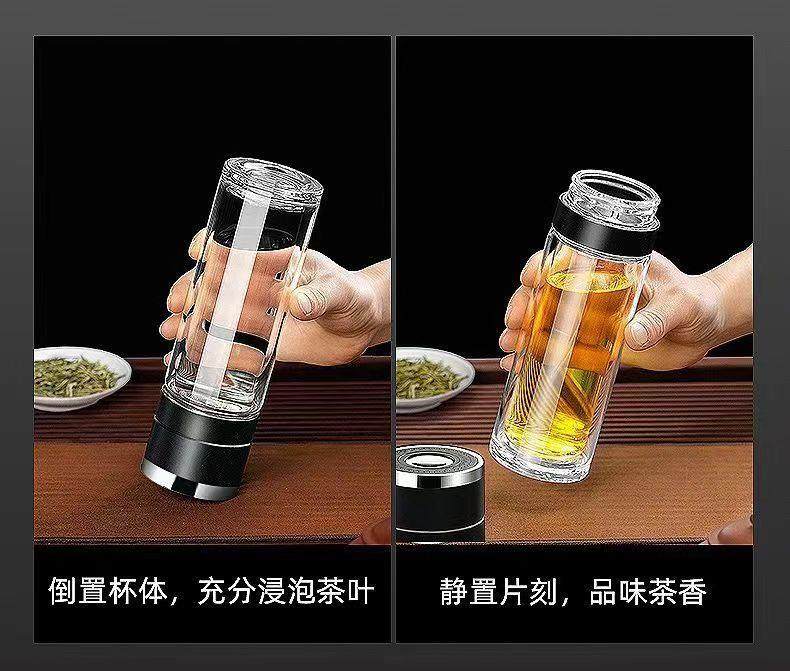 倒置杯体，充分浸泡茶叶

静置片刻，品味茶香