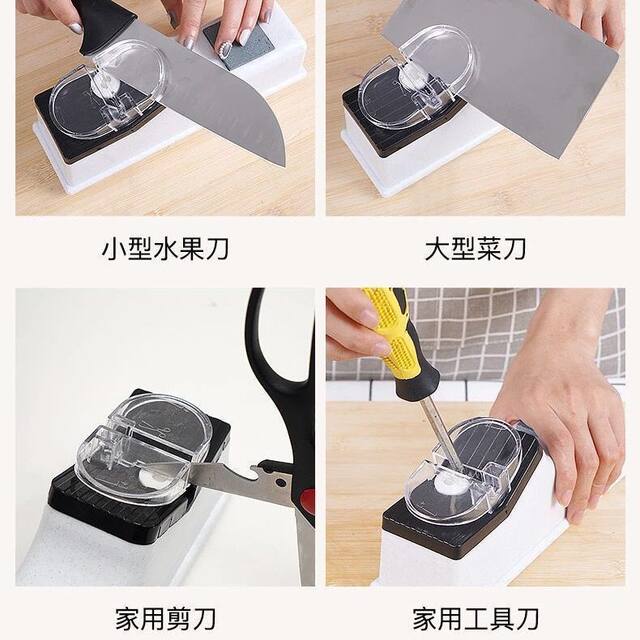 小型水果刀

大型菜刀

家用剪刀

家用工具刀