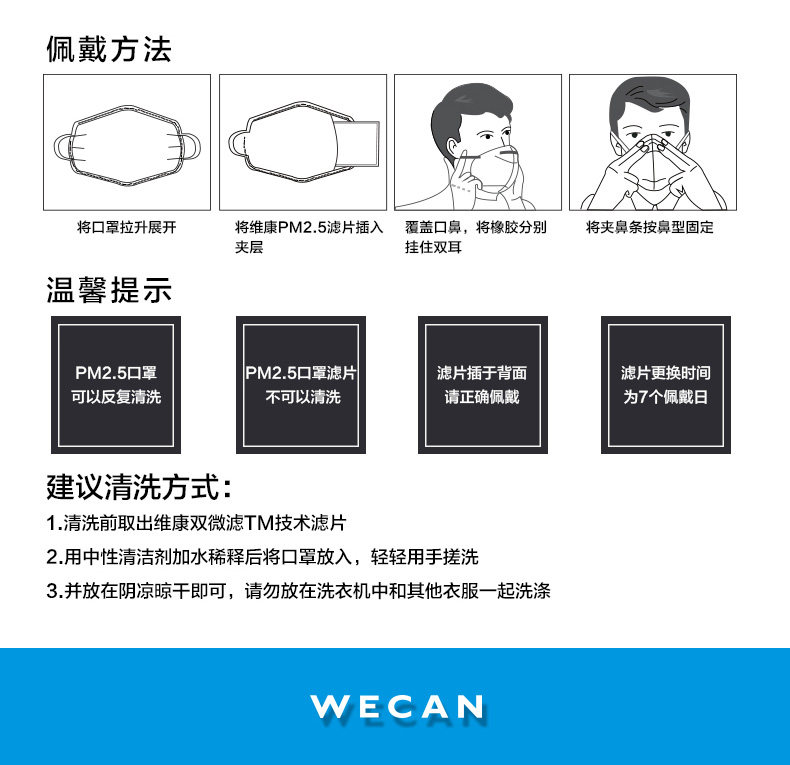 佩戴方法

将口罩拉升展开

将维康PM2.5滤片插入夹层

覆盖口鼻，将橡胶分别挂住双耳

将夹鼻条按鼻型固定

温馨提示

PM2.5口罩可以反复清洗

PM2.5口罩滤片不可以清洗

滤片插于背面请正确佩戴

滤片更换时间为7个佩戴日

建议清洗方式：

1.清洗前取出维康双微滤TM技术滤片

2.用中性清洁剂加水稀释后将口罩放入，轻轻用手搓洗

3.并放在阴凉晾干即可，请勿放在洗衣机中和其他衣服一起洗涤

WECAN