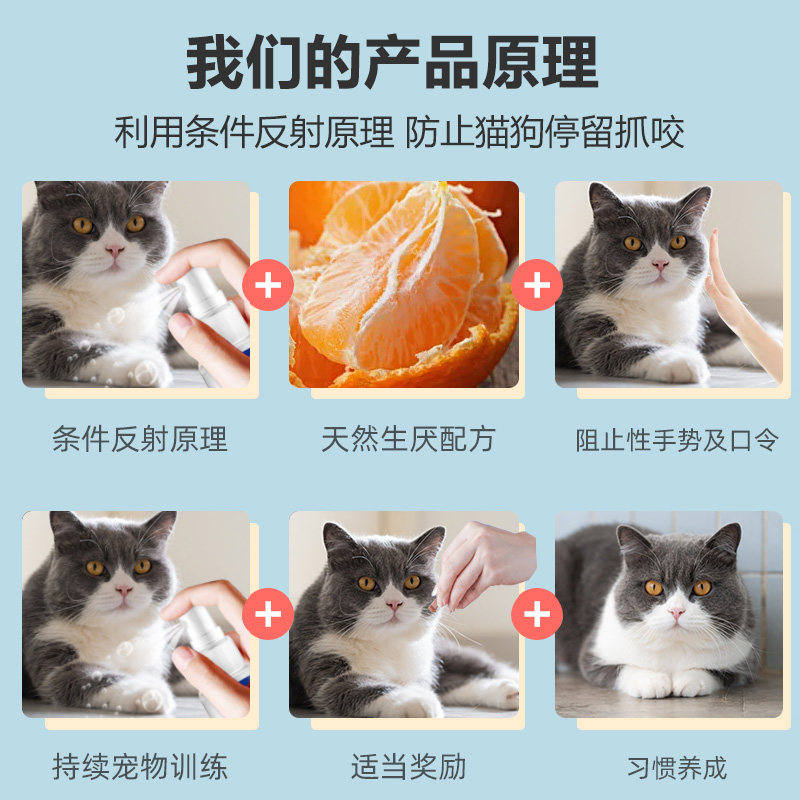 我们的产品原理

利用条件反射原理 防止猫狗停留抓咬

+

+

条件反射原理

天然生厌配方

阻止性手势及口令

+

+

持续宠物训练

适当奖励

习惯养成