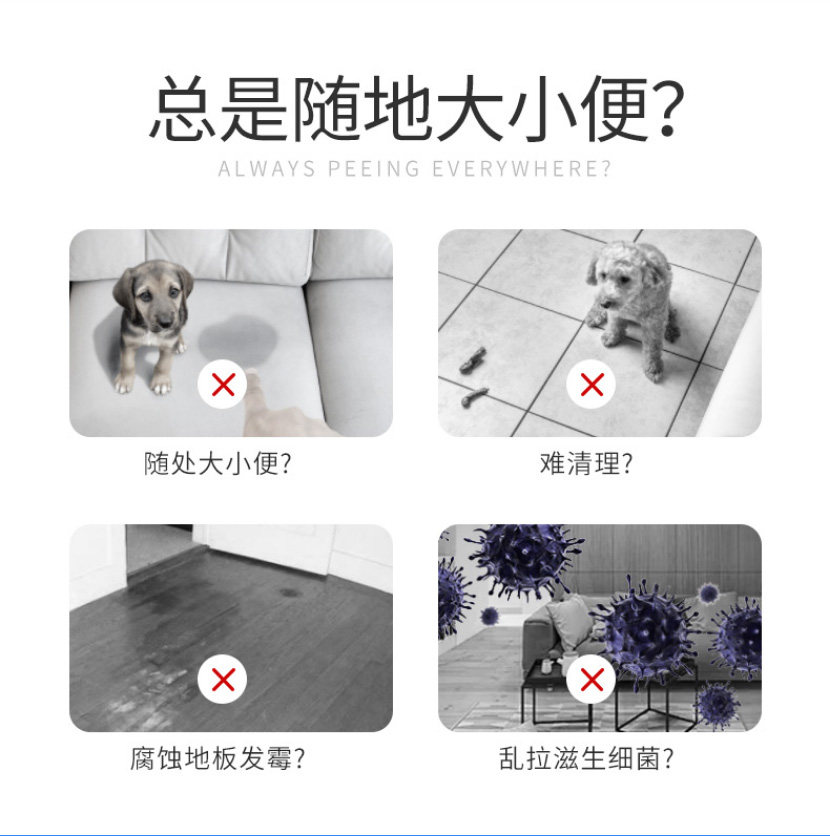 总是随地大小便?

ALWAYS PEEING EVERYWHERE?

随处大小便?

难清理?

腐蚀地板发霉?

乱拉滋生细菌?