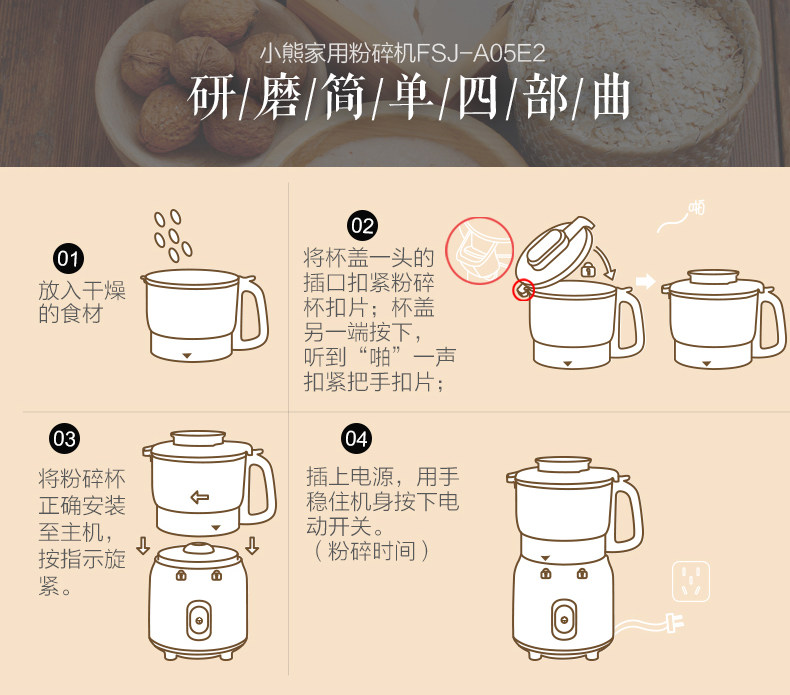 小熊家用粉碎机FSJ-A05E2

研/磨/简/单/四/部/曲

01
放入干燥的食材

02
将杯盖一头的插口扣紧粉碎杯扣片；杯盖另一端按下，听到“啪”一声扣紧把手扣片；

啪

03
将粉碎杯正确安装至主机，按指示旋紧。

04
插上电源，用手稳住机身按下电动开关。
（粉碎时间）