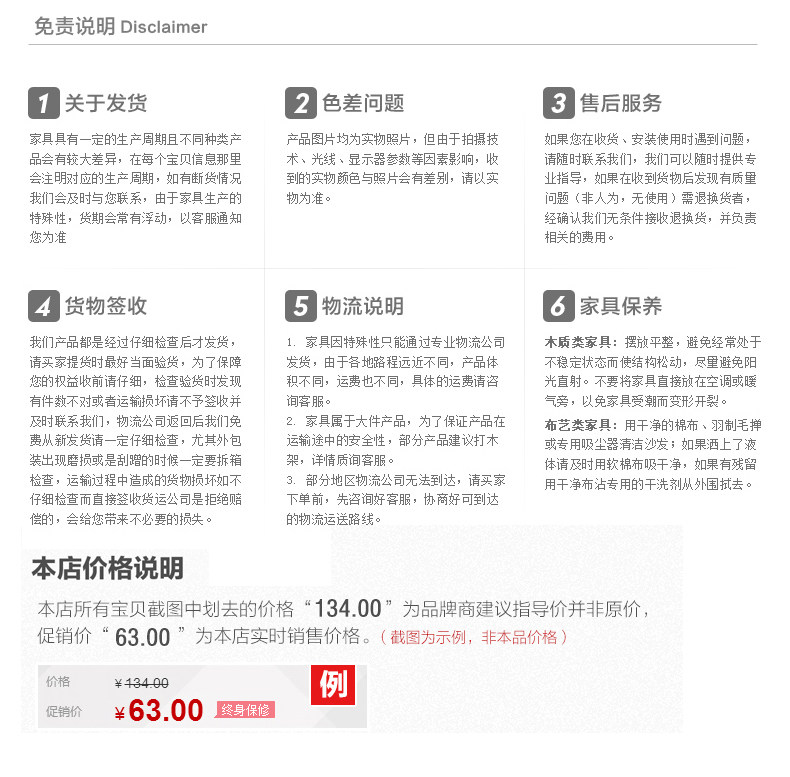 免责说明 Disclaimer

1 关于发货

家具具有一定的生产周期且不同种类产品会有较大差异，在每个宝贝信息那里会注明对应的生产周期，如有断货情况我们会及时与您联系，由于家具生产的特殊性，货期会常有浮动，以客服通知您为准

2 色差问题

产品图片均为实物照片，但由于拍摄技术、光线、显示器参数等因素影响，收到的实物颜色与照片会有差别，请以实物为准。

3 售后服务

如果您在收货、安装使用时遇到问题，请随时联系我们，我们可以随时提供专业指导，如果在收到货物后发现有质量问题（非人为，无使用）需退换货者，经确认我们无条件接收退换货，并负责相关的费用。

4 货物签收

我们产品都是经过仔细检查后才发货，请买家提货时最好当面验货，为了保障您的权益收前请仔细，检查验货时发现有件数不对或者运输损坏请不予签收并及时联系我们，物流公司返回后我们免费从新发货请一定仔细检查，尤其外包装出现磨损或是刮蹭的时候一定要拆箱检查，运输过程中造成的货物损坏如不仔细检查而直接签收货运公司是拒绝赔偿的，会给您带来不必要的损失。

5 物流说明

1. 家具因特殊性只能通过专业物流公司发货，由于各地路程远近不同，产品体积不同，运费也不同，具体的运费请咨询客服。

2. 家具属于大件产品，为了保证产品在运输途中的安全性，部分产品建议打木架，详情质询客服。

3. 部分地区物流公司无法到达，请买家下单前，先咨询好客服，协商好可到达的物流运送路线。

6 家具保养

木质类家具：摆放平整，避免经常处于不稳定状态而使结构松动，尽量避免阳光直射。不要将家具直接放在空调或暖气旁，以免家具受潮而变形开裂。

布艺类家具：用干净的棉布、羽制毛掸或专用吸尘器清洁沙发；如果洒上了液体请及时用软棉布吸干净，如果有残留用干净布沾专用的干洗剂从外围拭去。

本店价格说明

本店所有宝贝截图中划去的价格“134.00”为品牌商建议指导价并非原价，促销价“63.00”为本店实时销售价格。（截图为示例，非本品价格）

价格 ¥134.00

促销价 ¥63.00 终身保修

例