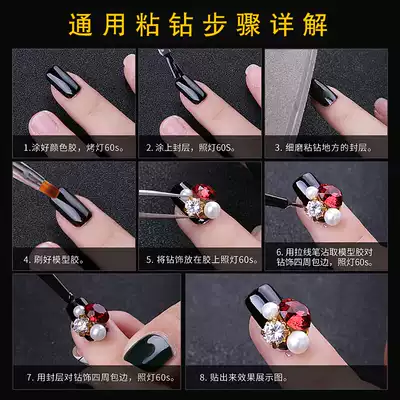 通用粘钻步骤详解

1.涂好颜色胶，烤灯60s。

2. 涂上封层，照灯60S。

3. 细磨粘钻地方的封层。

4. 刷好模型胶。

5. 将钻饰放在胶上照灯60s。

6. 用拉线笔沾取模型胶对钻饰四周包边，照灯60s。

7. 用封层对钻饰四周包边，照灯60s。

8. 贴出来效果展示图。