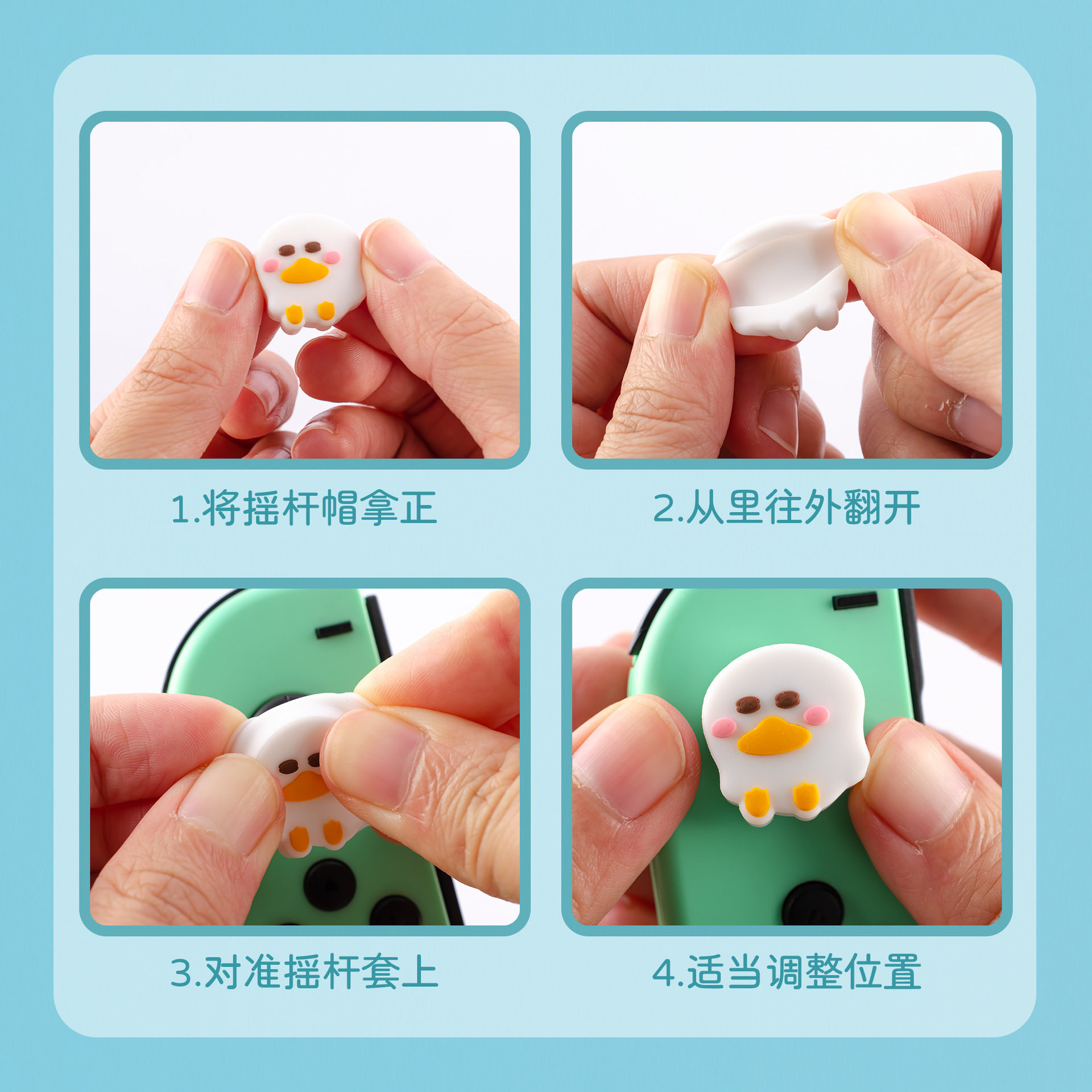 1.将摇杆帽拿正

2.从里往外翻开

3.对准摇杆套上

4.适当调整位置