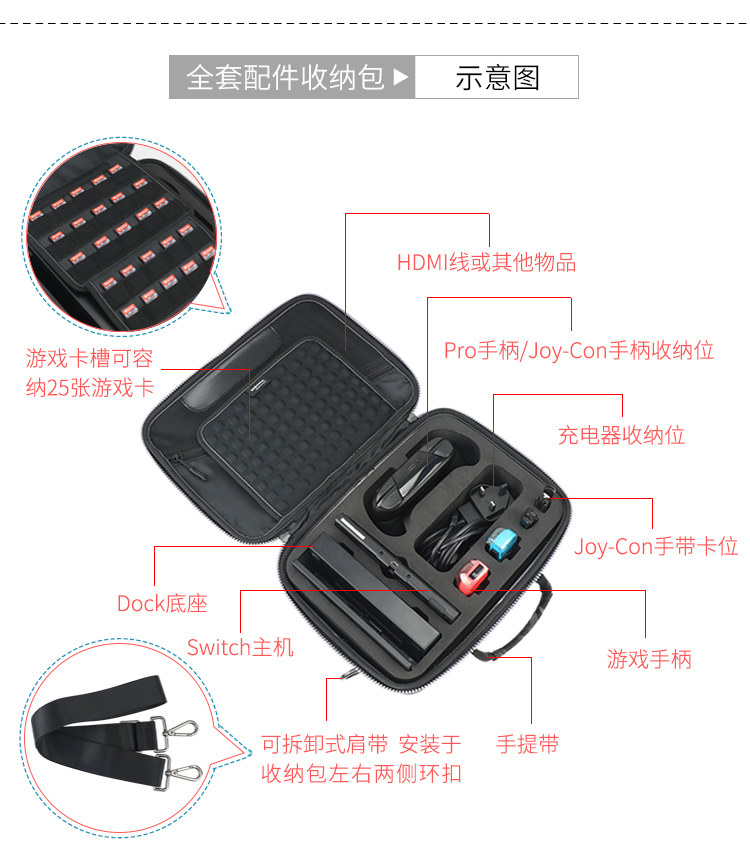 全套配件收纳包 ▶ 示意图

HDMI线或其他物品

Pro手柄/Joy-Con手柄收纳位

游戏卡槽可容纳25张游戏卡

充电器收纳位

Joy-Con手带卡位

Dock底座

Switch主机

游戏手柄

可拆卸式肩带 安装于收纳包左右两侧环扣

手提带