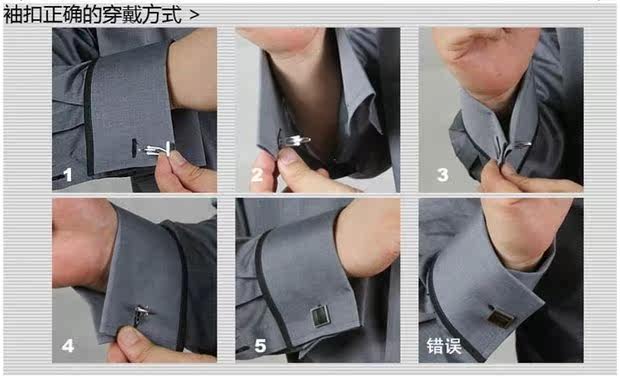 袖扣正确的穿戴方式 >

1

2

3

4

5

错误