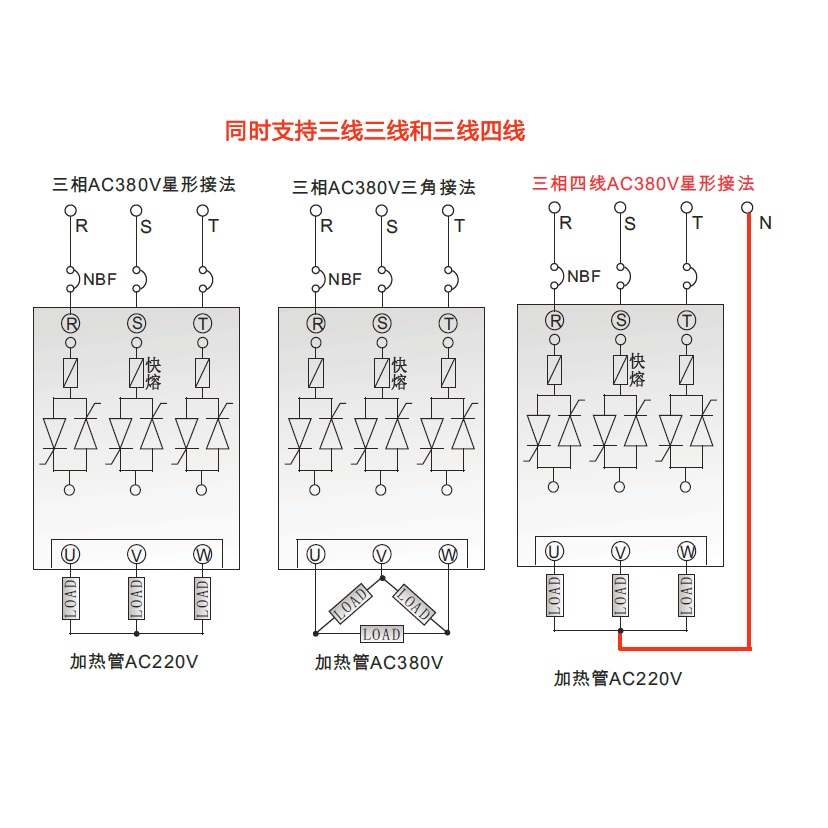 同时支持三线三线和三线四线

三相AC380V星形接法

R S T

NBF

R S T

快熔

U V W

LOAD LOAD LOAD

加热管AC220V

三相AC380V三角接法

R S T

NBF

R S T

快熔

U V W

LOAD LOAD LOAD

加热管AC380V

三相四线AC380V星形接法

R S T N

NBF

R S T

快熔

U V W

LOAD LOAD LOAD

加热管AC220V