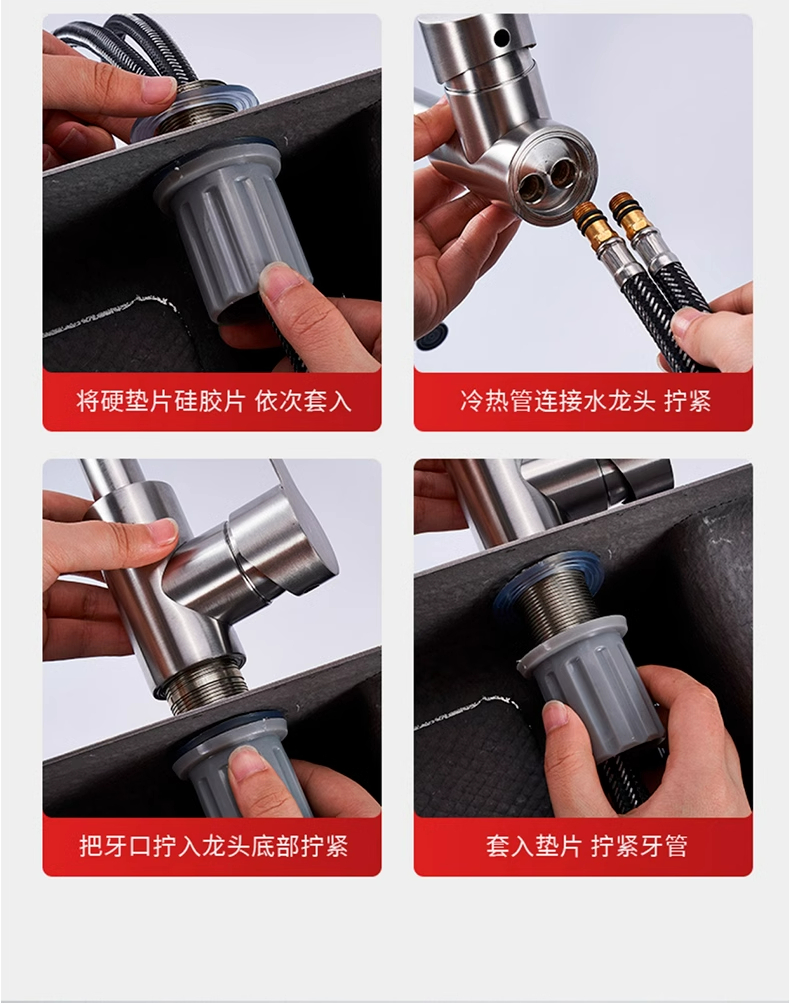 将硬垫片硅胶片 依次套入

冷热管连接水龙头 拧紧

把牙口拧入龙头底部拧紧

套入垫片 拧紧牙管