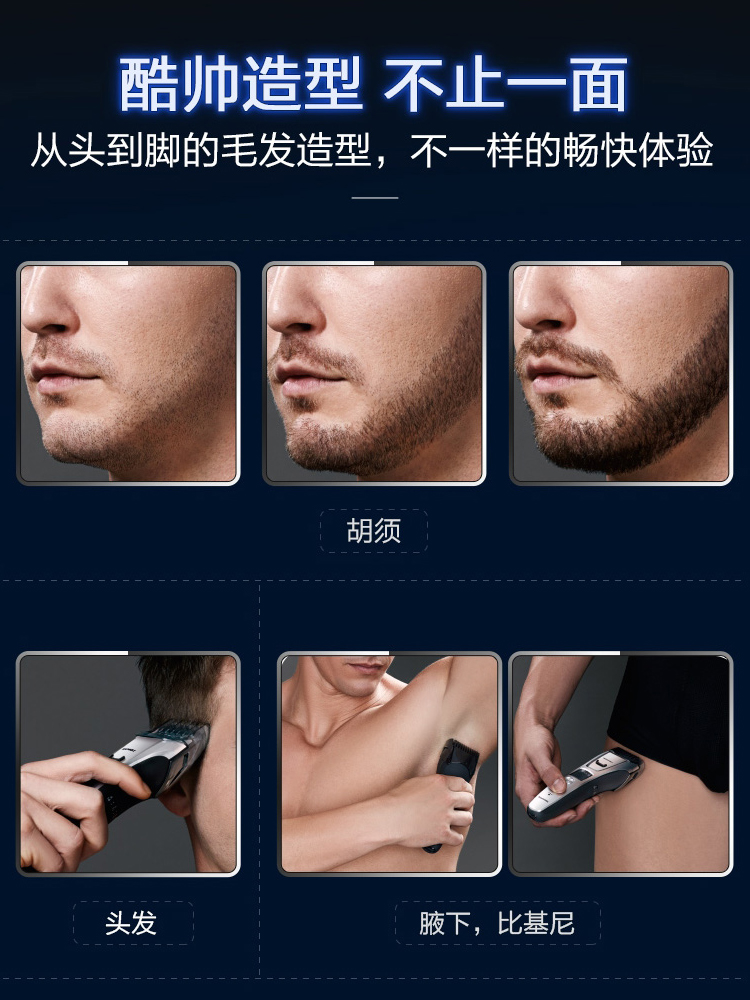 酷帅造型 不止一面

从头到脚的毛发造型，不一样的畅快体验

胡须

头发

腋下，比基尼