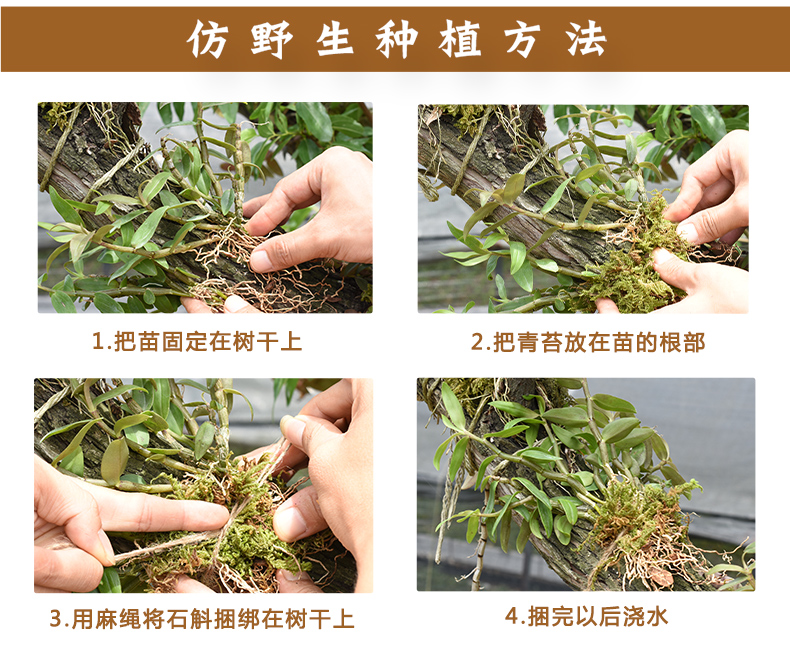 仿野生种植方法

1.把苗固定在树干上

2.把青苔放在苗的根部

3.用麻绳将石斛捆绑在树干上

4.捆完以后浇水