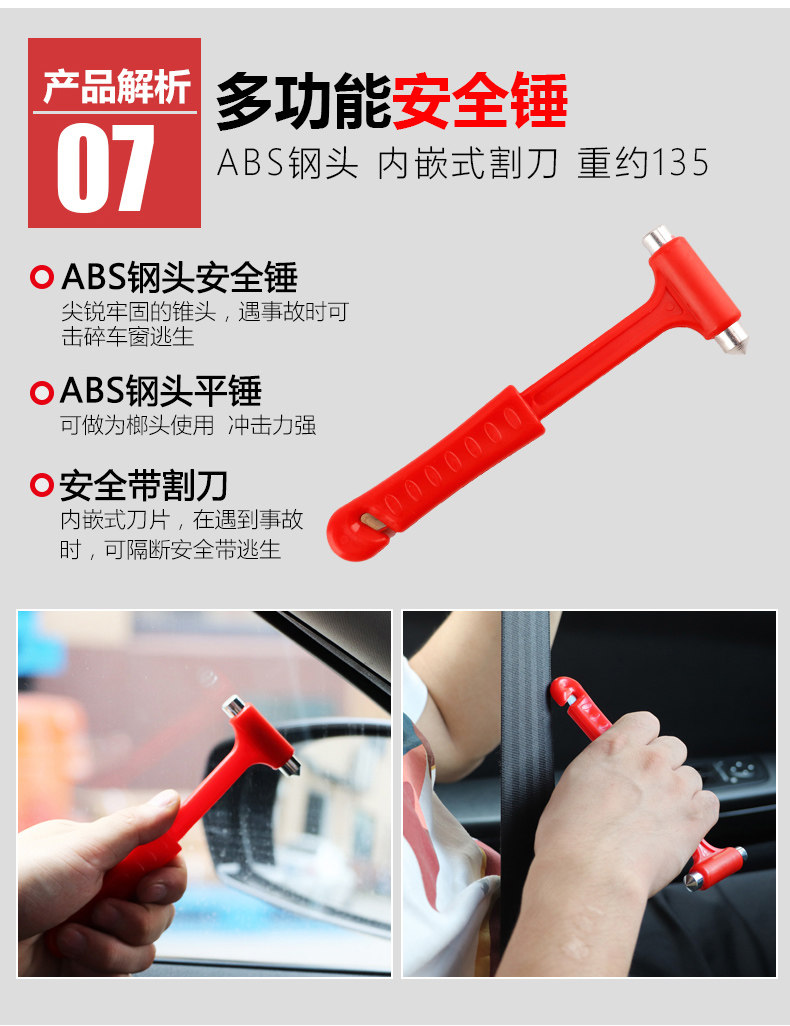 产品解析
07

多功能安全锤
ABS钢头 内嵌式割刀 重约135

ABS钢头安全锤
尖锐牢固的锥头，遇事故时可击碎车窗逃生

ABS钢头平锤
可做为榔头使用 冲击力强

安全带割刀
内嵌式刀片，在遇到事故时，可隔断安全带逃生