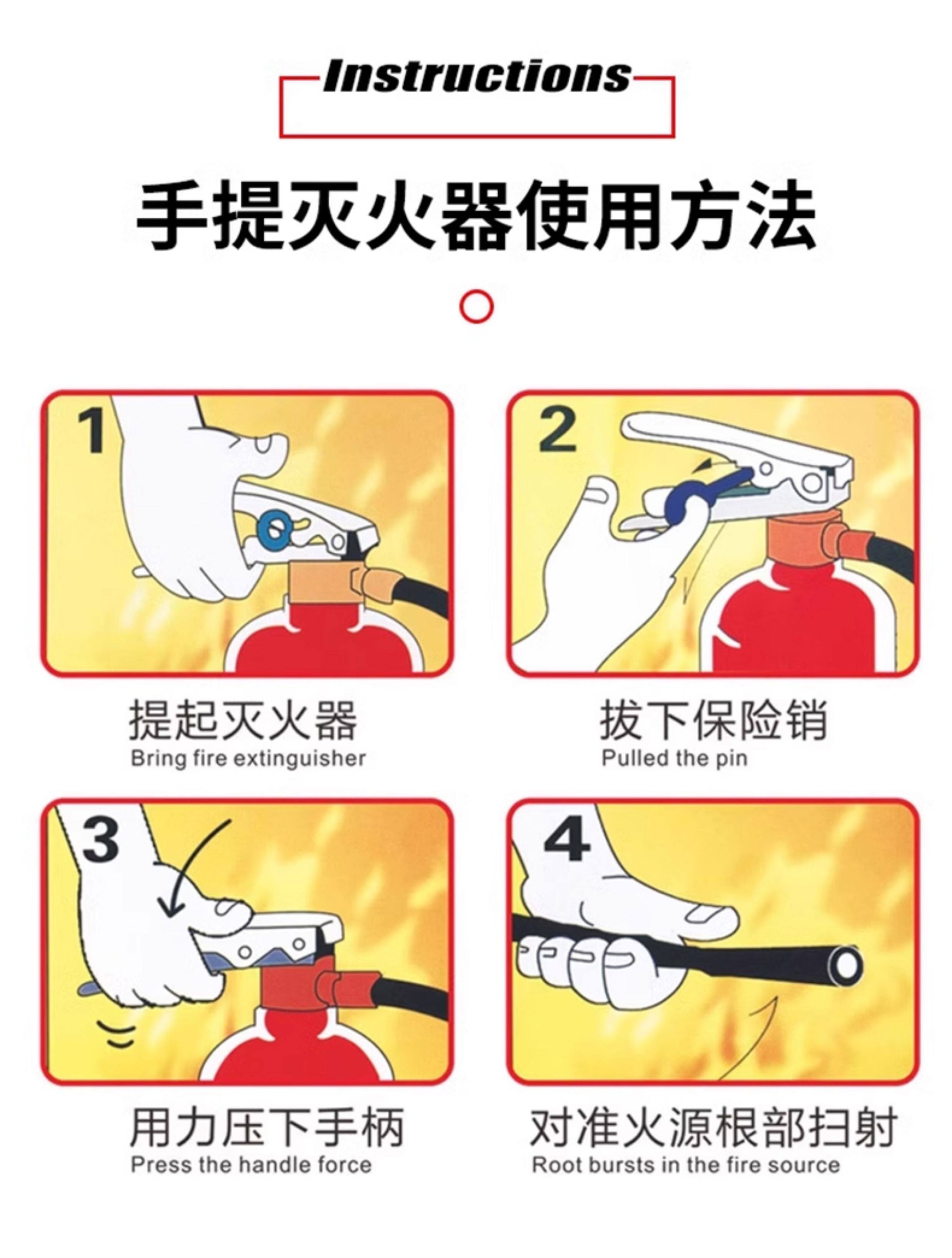 Instructions

手提灭火器使用方法

1

提起灭火器
Bring fire extinguisher

2

拔下保险销
Pulled the pin

3

用力压下手柄
Press the handle force

4

对准火源根部扫射
Root bursts in the fire source