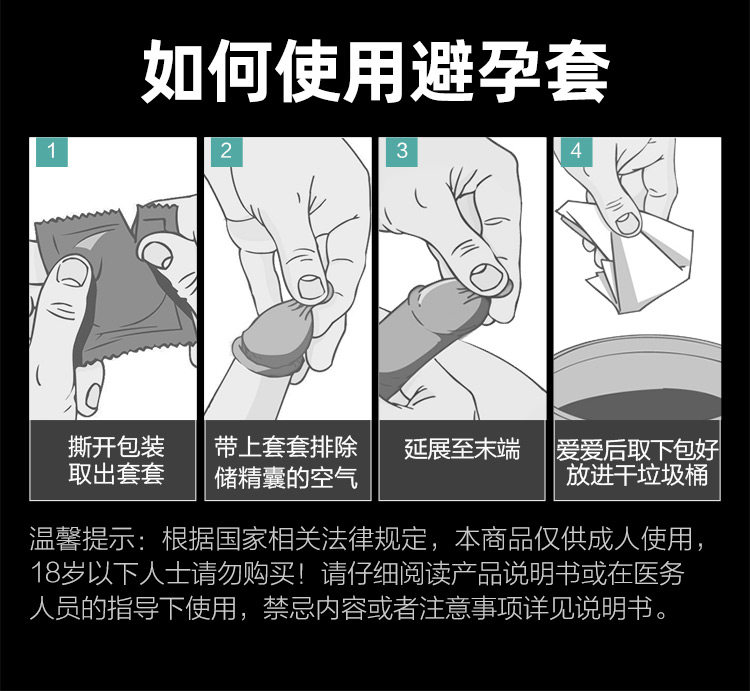 如何使用避孕套

1

撕开包装
取出套套

2

带上套套排除
储精囊的空气

3

延展至末端

4

爱爱后取下包好
放进干垃圾桶

温馨提示：根据国家相关法律规定，本商品仅供成人使用，18岁以下人士请勿购买！请仔细阅读产品说明书或在医务人员的指导下使用，禁忌内容或者注意事项详见说明书。