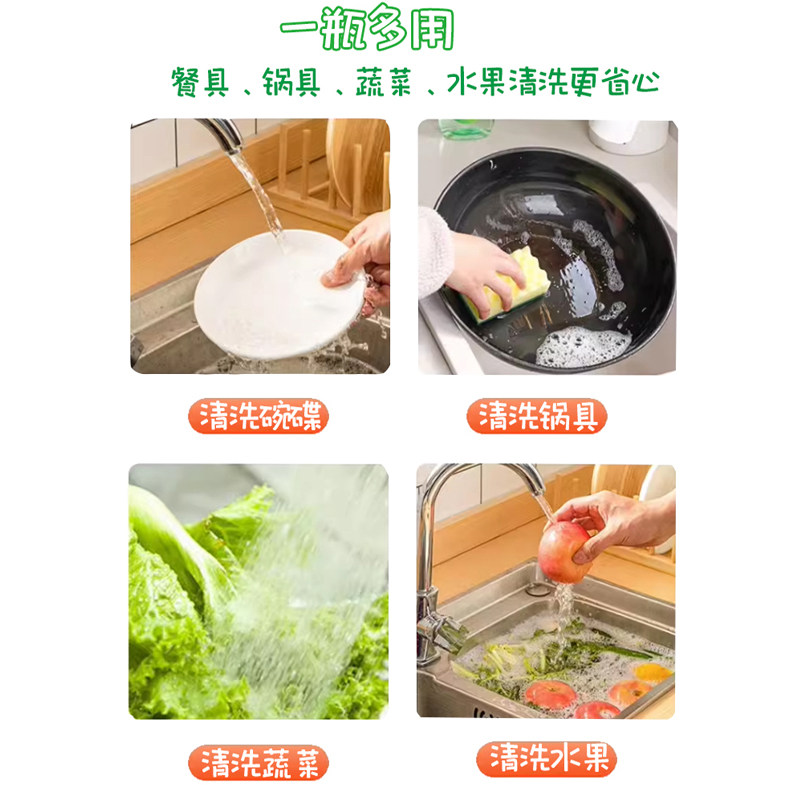 一瓶多用

餐具、锅具、蔬菜、水果清洗更省心

清洗碗碟

清洗锅具

清洗蔬菜

清洗水果