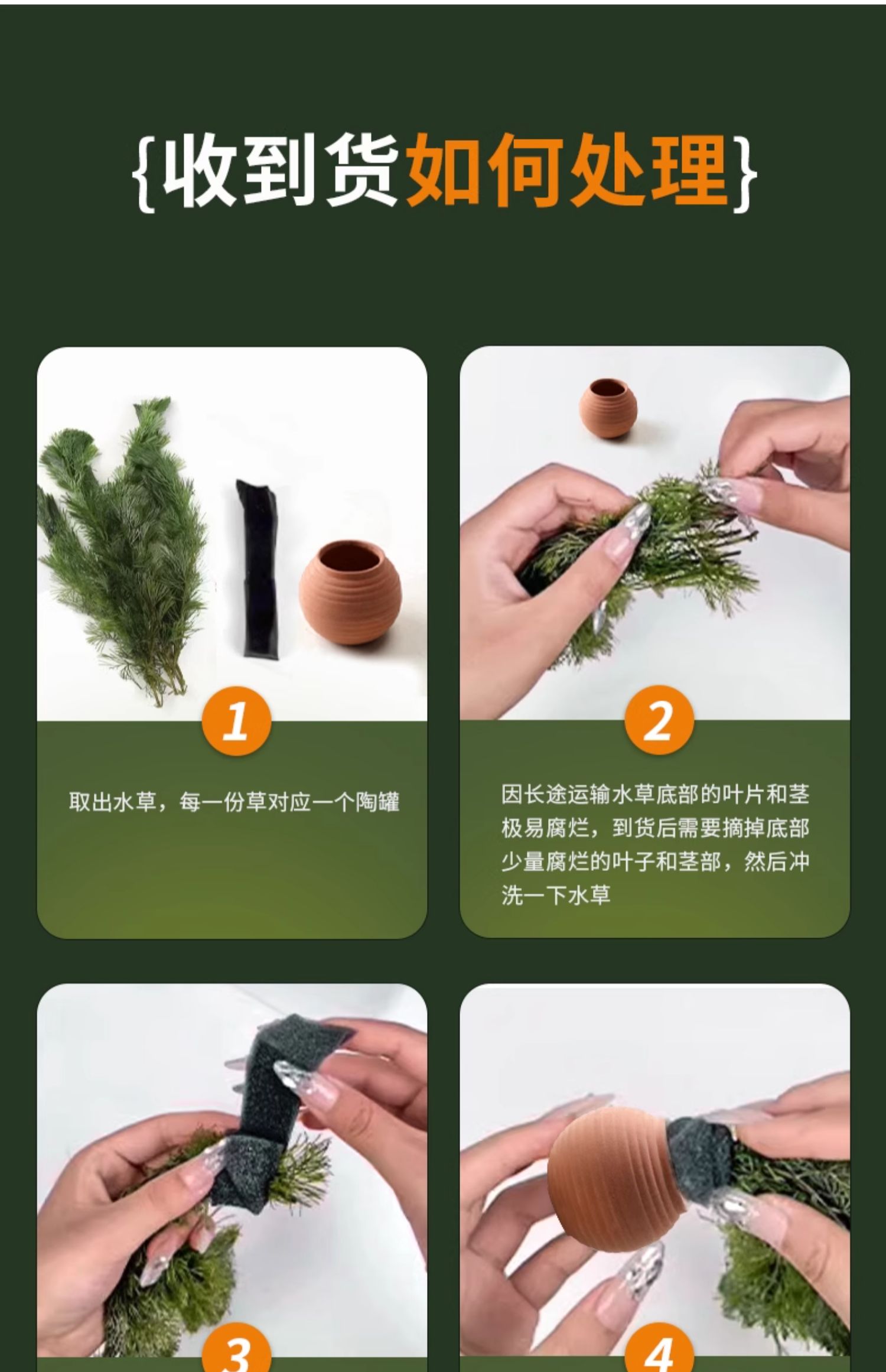 {收到货如何处理}

1

取出水草，每一份草对应一个陶罐

2

因长途运输水草底部的叶片和茎极易腐烂，到货后需要摘掉底部少量腐烂的叶子和茎部，然后冲洗一下水草

3

4