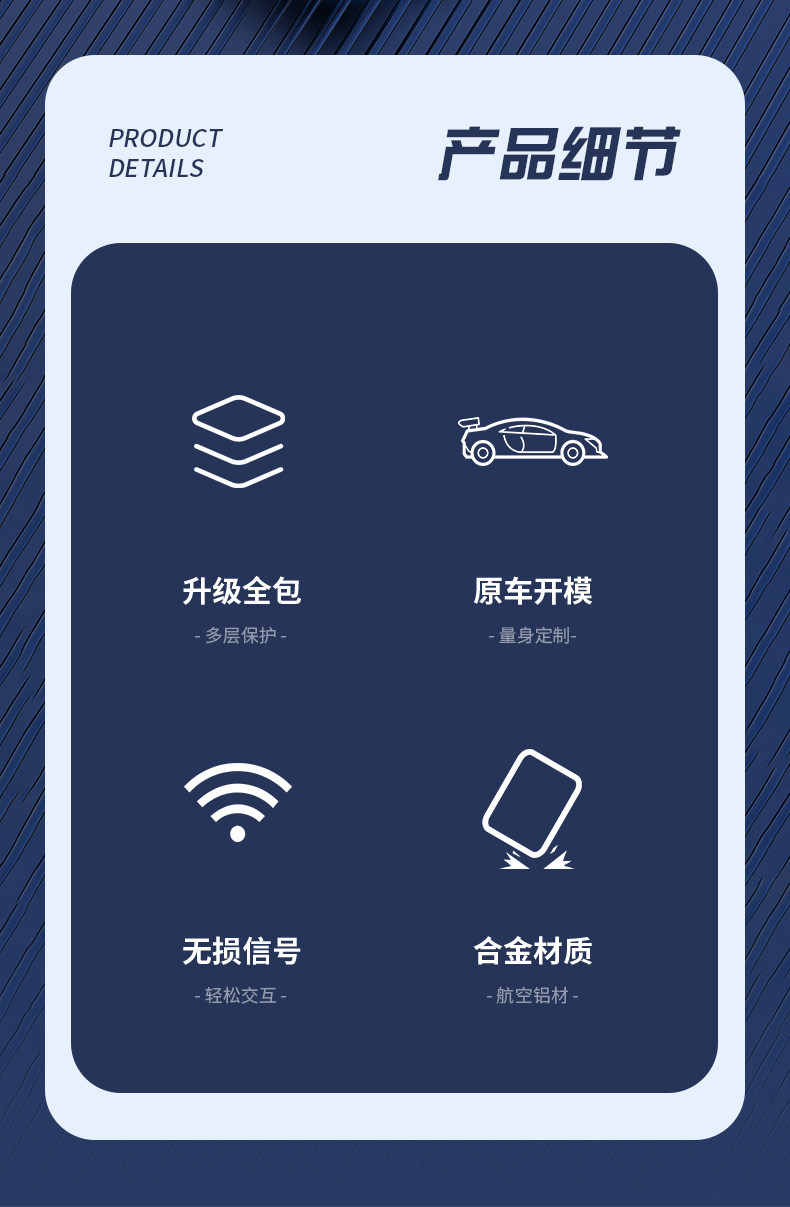 PRODUCT
DETAILS

产品细节

升级全包
- 多层保护 -

原车开模
- 量身定制-

无损信号
- 轻松交互 -

合金材质
- 航空铝材 -