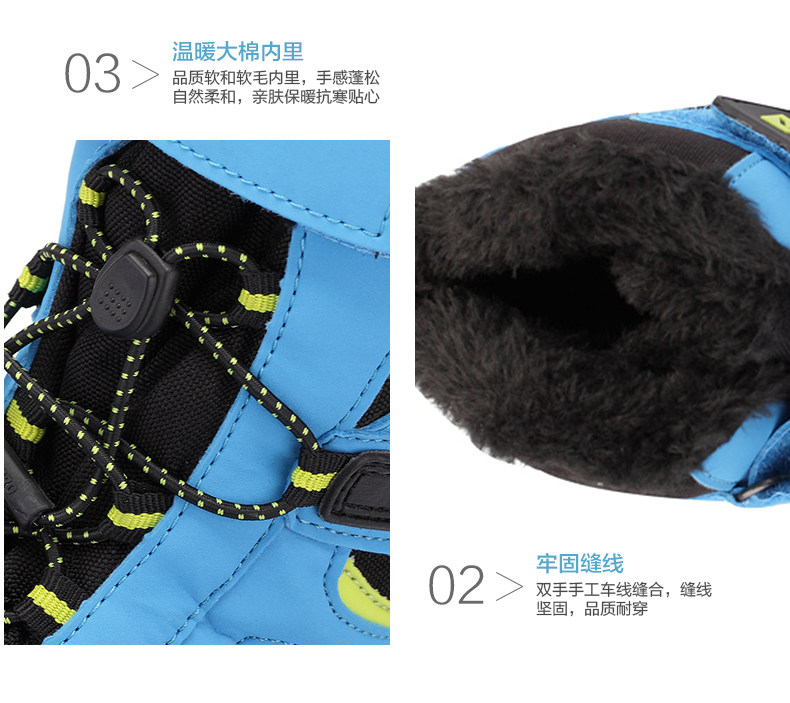 03 >

温暖大棉内里

品质软和软毛内里，手感蓬松自然柔和，亲肤保暖抗寒贴心

02 >

牢固缝线

双手手工车线缝合，缝线坚固，品质耐穿