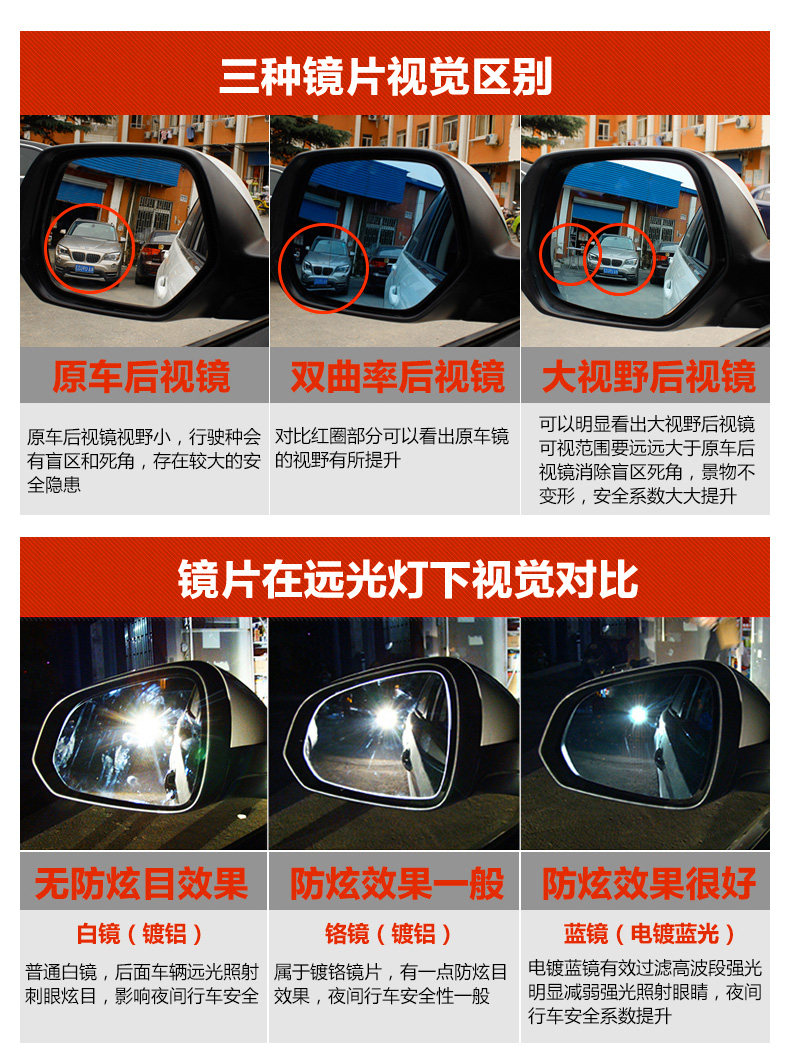 三种镜片视觉区别

原车后视镜

原车后视镜视野小，行驶种会有盲区和死角，存在较大的安全隐患

双曲率后视镜

对比红圈部分可以看出原车镜的视野有所提升

大视野后视镜

可以明显看出大视野后视镜可视范围要远远大于原车后视镜消除盲区死角，景物不变形，安全系数大大提升

镜片在远光灯下视觉对比

无防炫目效果

白镜（镀铝）

普通白镜，后面车辆远光照射刺眼炫目，影响夜间行车安全

防炫效果一般

铬镜（镀铝）

属于镀铬镜片，有一点防炫目效果，夜间行车安全性一般

防炫效果很好

蓝镜（电镀蓝光）

电镀蓝镜有效过滤高波段强光明显减弱强光照射眼睛，夜间行车安全系数提升