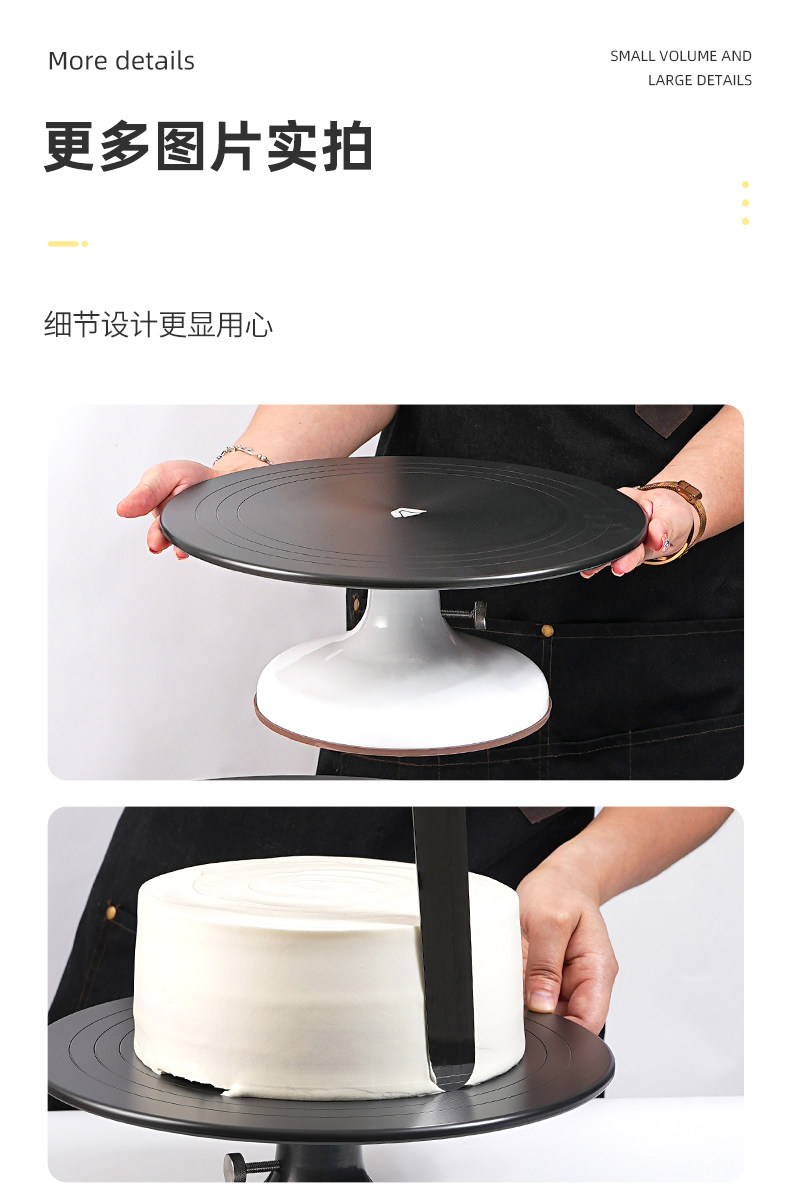 More details

SMALL VOLUME AND LARGE DETAILS

更多图片实拍

细节设计更显用心