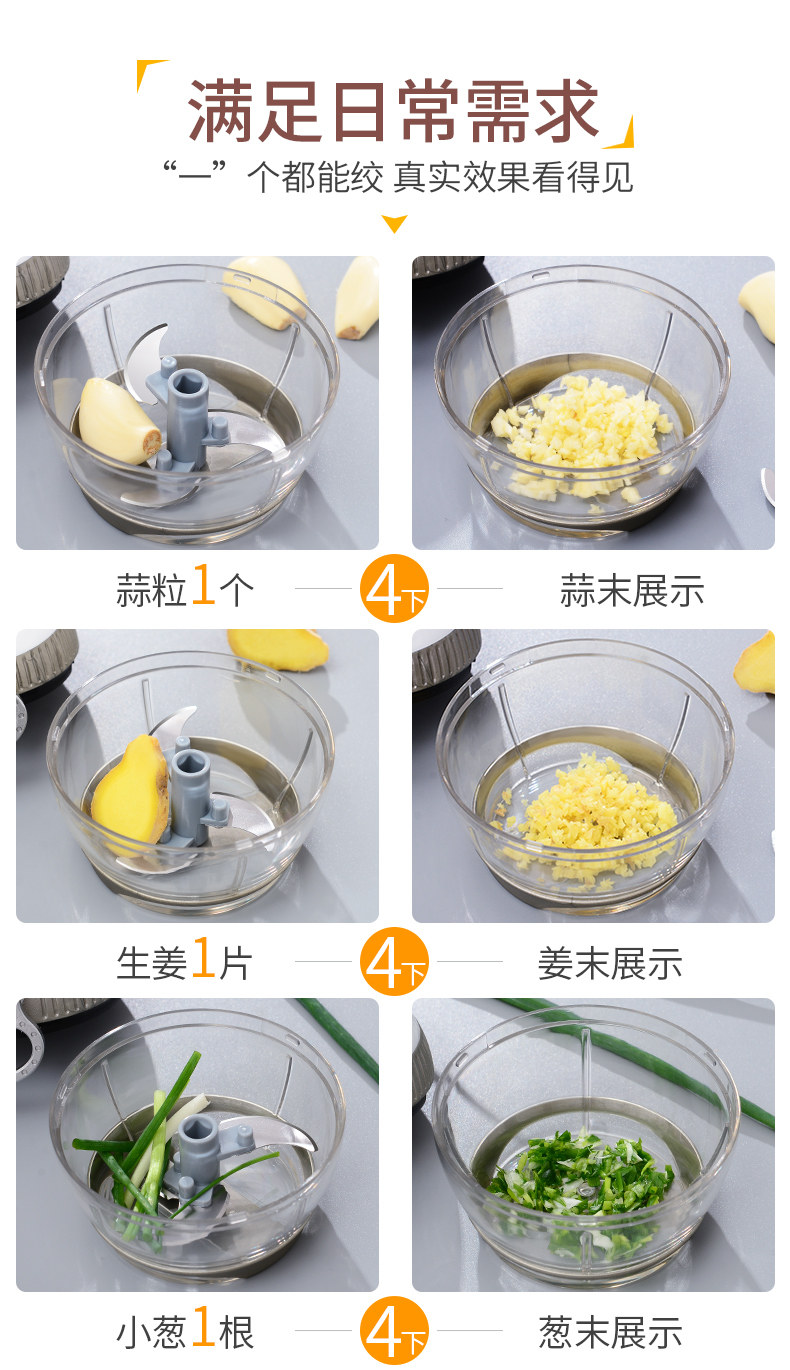 满足日常需求

“一”个都能绞 真实效果看得见

蒜粒1个 4下 蒜末展示

生姜1片 4下 姜末展示

小葱1根 4下 葱末展示