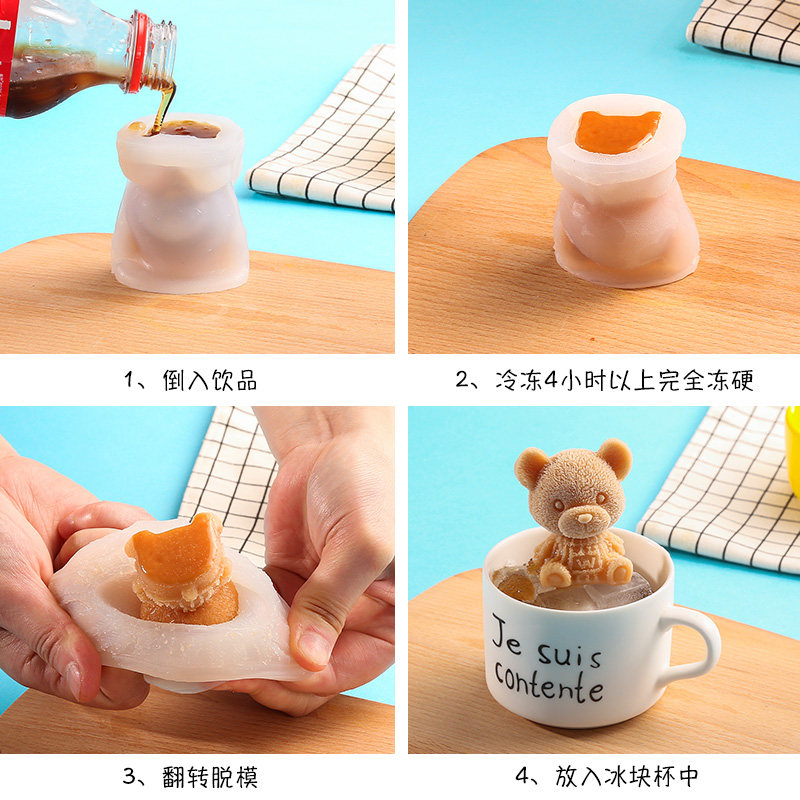 1、倒入饮品

2、冷冻4小时以上完全冻硬

3、翻转脱模

Je suis contente

4、放入冰块杯中