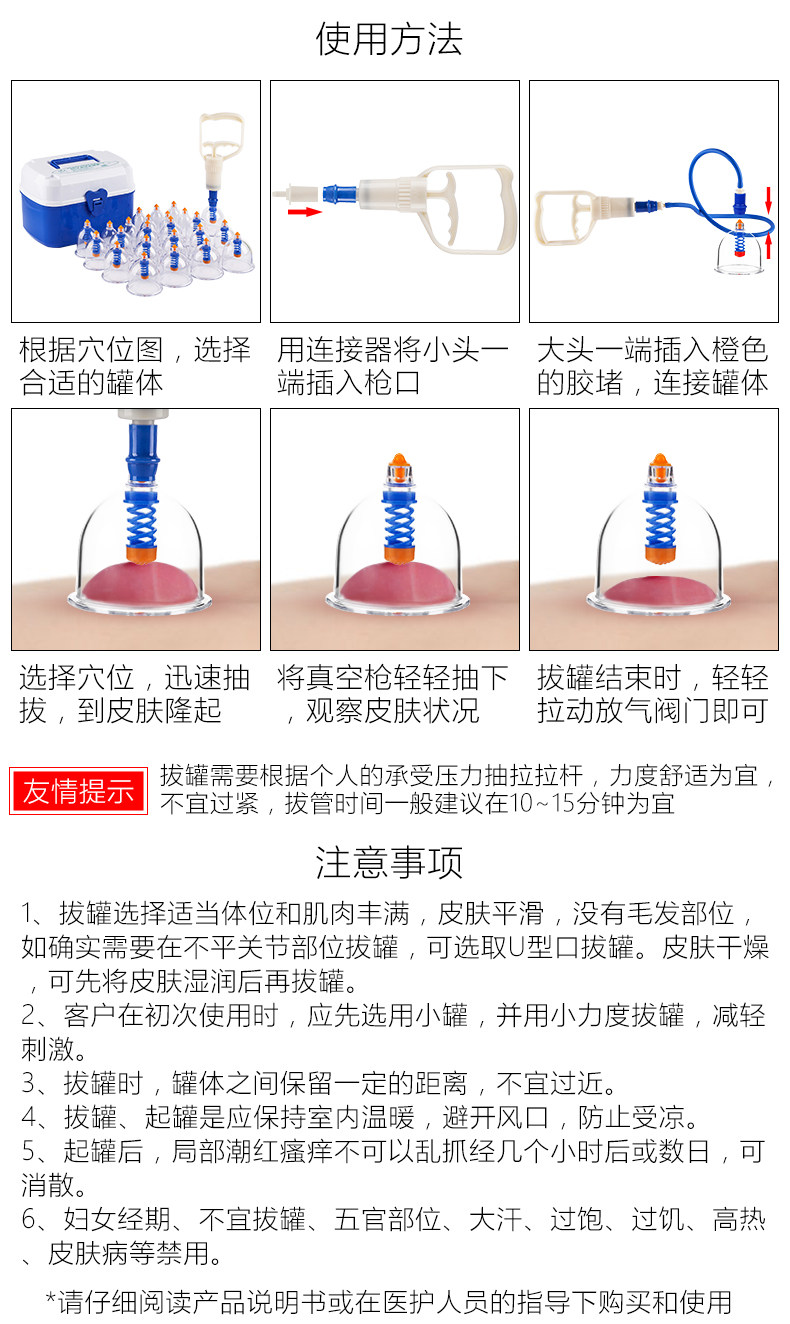 使用方法

根据穴位图，选择合适的罐体

用连接器将小头一端插入枪口

大头一端插入橙色的胶堵，连接罐体

选择穴位，迅速抽拔，到皮肤隆起

将真空枪轻轻抽下，观察皮肤状况

拔罐结束时，轻轻拉动放气阀门即可

友情提示

拔罐需要根据个人的承受压力抽拉拉杆，力度舒适为宜，不宜过紧，拔管时间一般建议在10~15分钟为宜

注意事项

1、拔罐选择适当体位和肌肉丰满，皮肤平滑，没有毛发部位，如确实需要在不平关节部位拔罐，可选取U型口拔罐。皮肤干燥，可先将皮肤湿润后再拔罐。
2、客户在初次使用时，应先选用小罐，并用小力度拔罐，减轻刺激。
3、拔罐时，罐体之间保留一定的距离，不宜过近。
4、拔罐、起罐是应保持室内温暖，避开风口，防止受凉。
5、起罐后，局部潮红瘙痒不可以乱抓经几个小时后或数日，可消散。
6、妇女经期、不宜拔罐、五官部位、大汗、过饱、过饥、高热、皮肤病等禁用。

*请仔细阅读产品说明书或在医护人员的指导下购买和使用