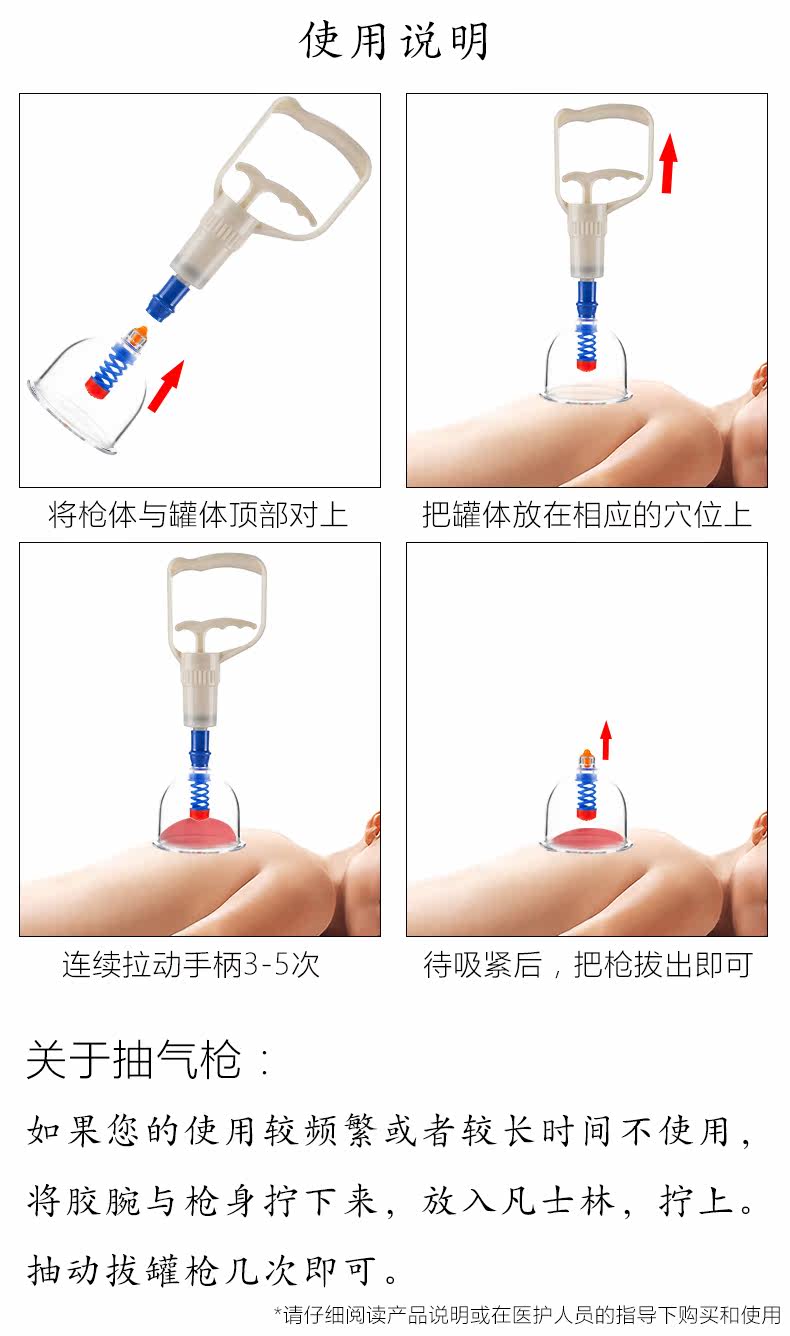 使用说明

将枪体与罐体顶部对上

把罐体放在相应的穴位上

连续拉动手柄3-5次

待吸紧后，把枪拔出即可

关于抽气枪：

如果您的使用较频繁或者较长时间不使用，将胶腕与枪身拧下来，放入凡士林，拧上。抽动拔罐枪几次即可。

*请仔细阅读产品说明或在医护人员的指导下购买和使用