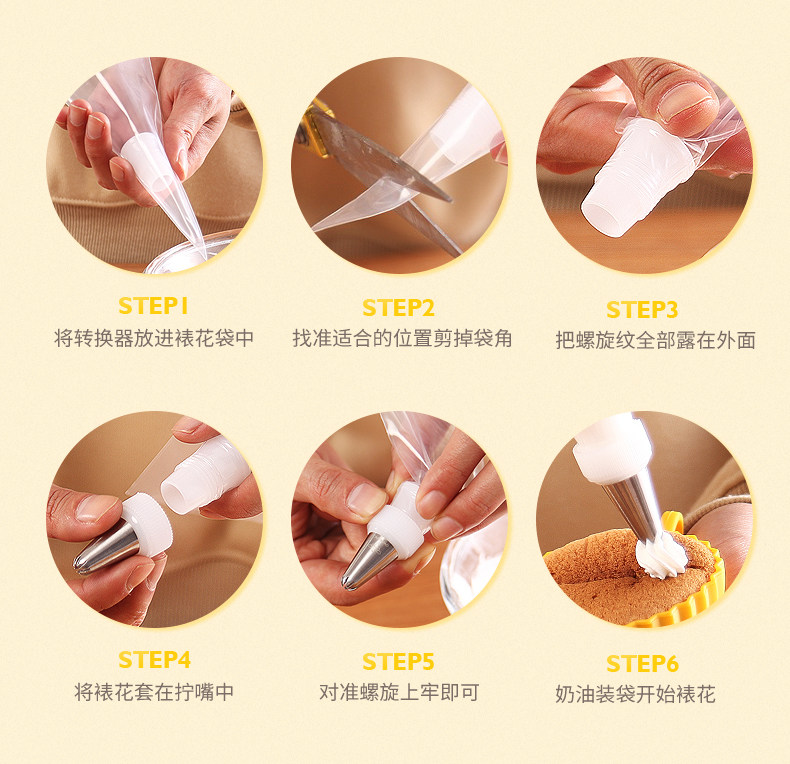 STEP1
将转换器放进裱花袋中

STEP2
找准适合的位置剪掉袋角

STEP3
把螺旋纹全部露在外面

STEP4
将裱花套在拧嘴中

STEP5
对准螺旋上牢即可

STEP6
奶油装袋开始裱花