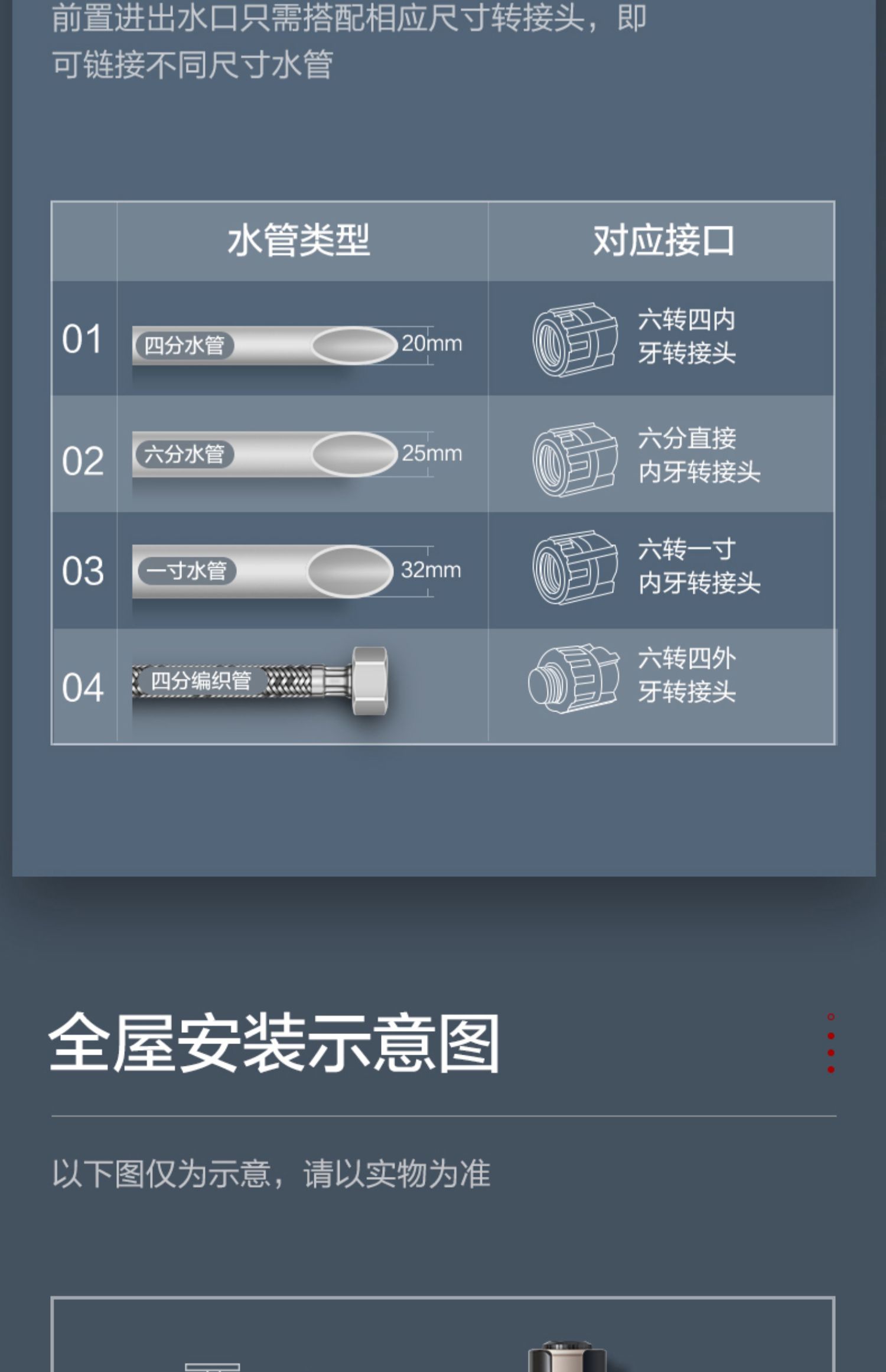 前置进出水口只需搭配相应尺寸转接头，即可链接不同尺寸水管

| | 水管类型 | 对应接口 |
|---|---|---|
| 01 | 四分水管 20mm | 六转四内牙转接头 |
| 02 | 六分水管 25mm | 六分直接内牙转接头 |
| 03 | 一寸水管 32mm | 六转一寸内牙转接头 |
| 04 | 四分编织管 | 六转四外牙转接头 |

全屋安装示意图

以下图仅为示意，请以实物为准