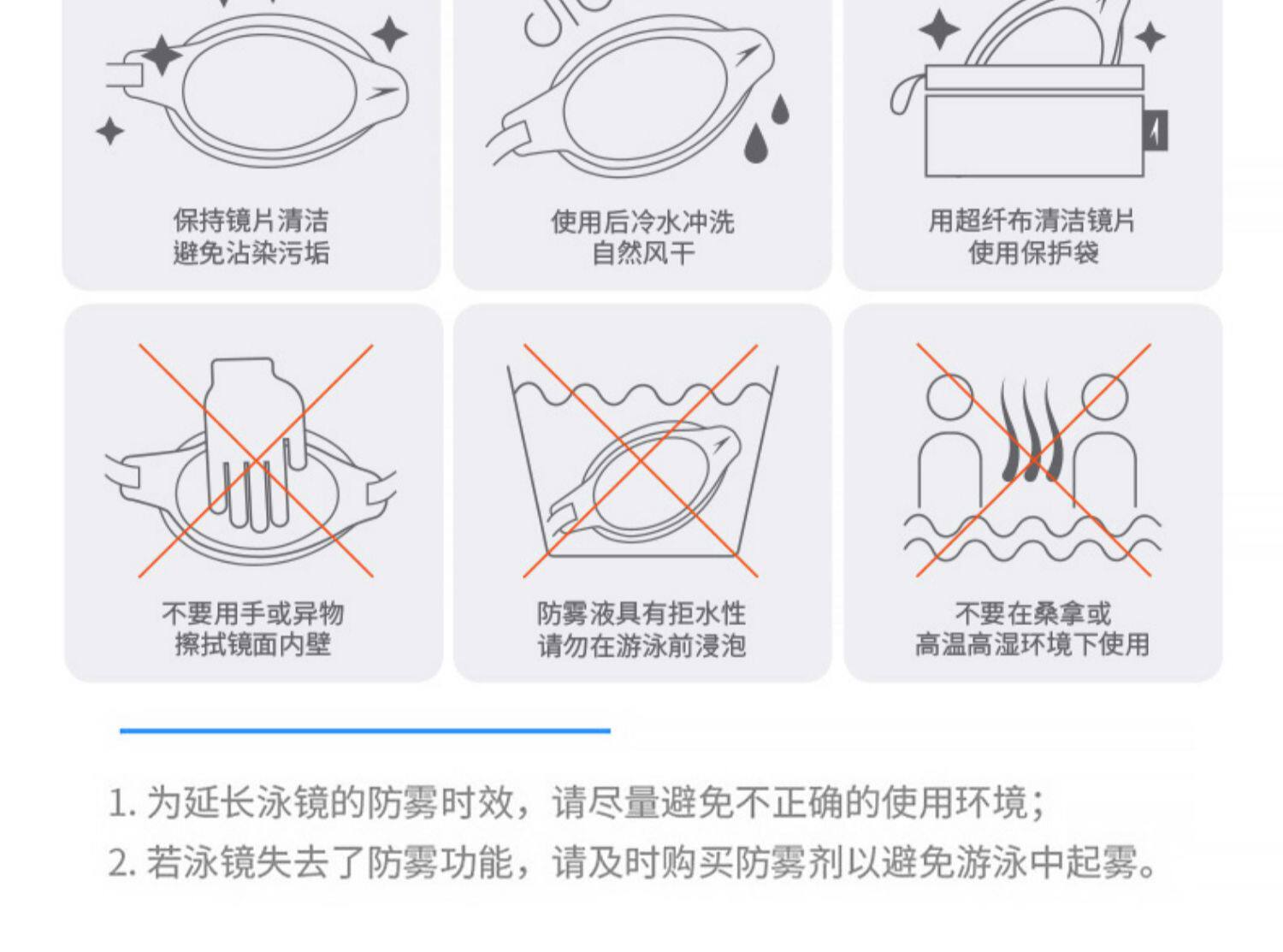 保持镜片清洁
避免沾染污垢

使用后冷水冲洗
自然风干

用超纤布清洁镜片
使用保护袋

不要用手或异物
擦拭镜面内壁

防雾液具有拒水性
请勿在游泳前浸泡

不要在桑拿或
高温高湿环境下使用

1. 为延长泳镜的防雾时效，请尽量避免不正确的使用环境；
2. 若泳镜失去了防雾功能，请及时购买防雾剂以避免游泳中起雾。