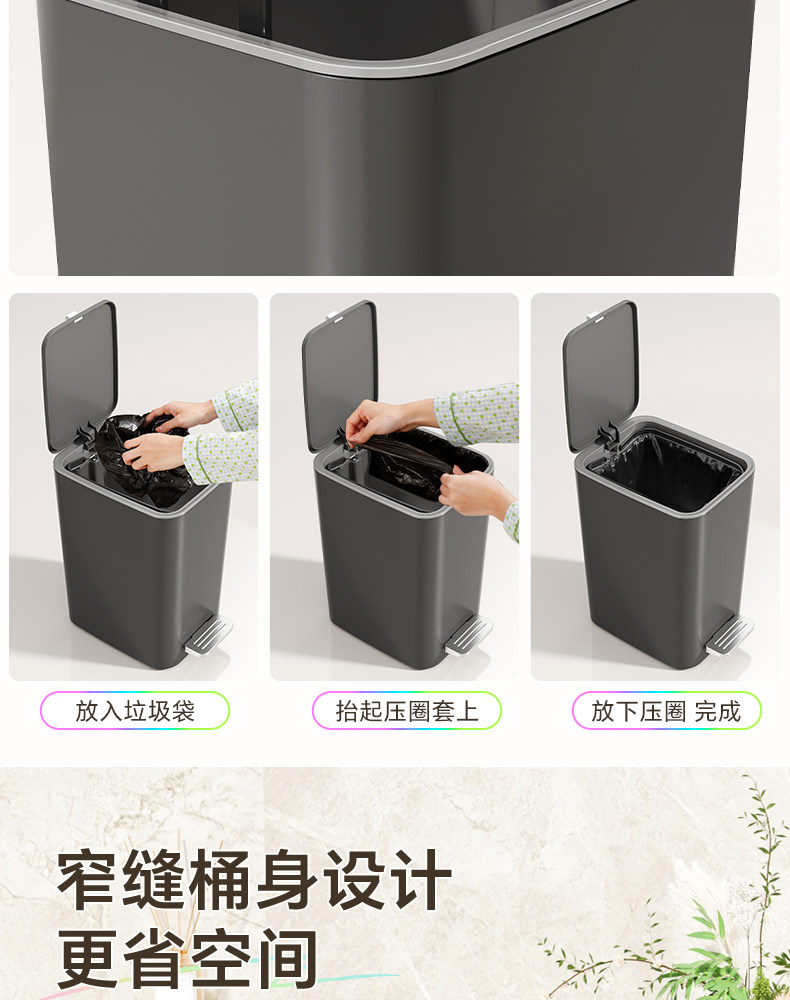 放入垃圾袋

抬起压圈套上

放下压圈 完成

窄缝桶身设计
更省空间