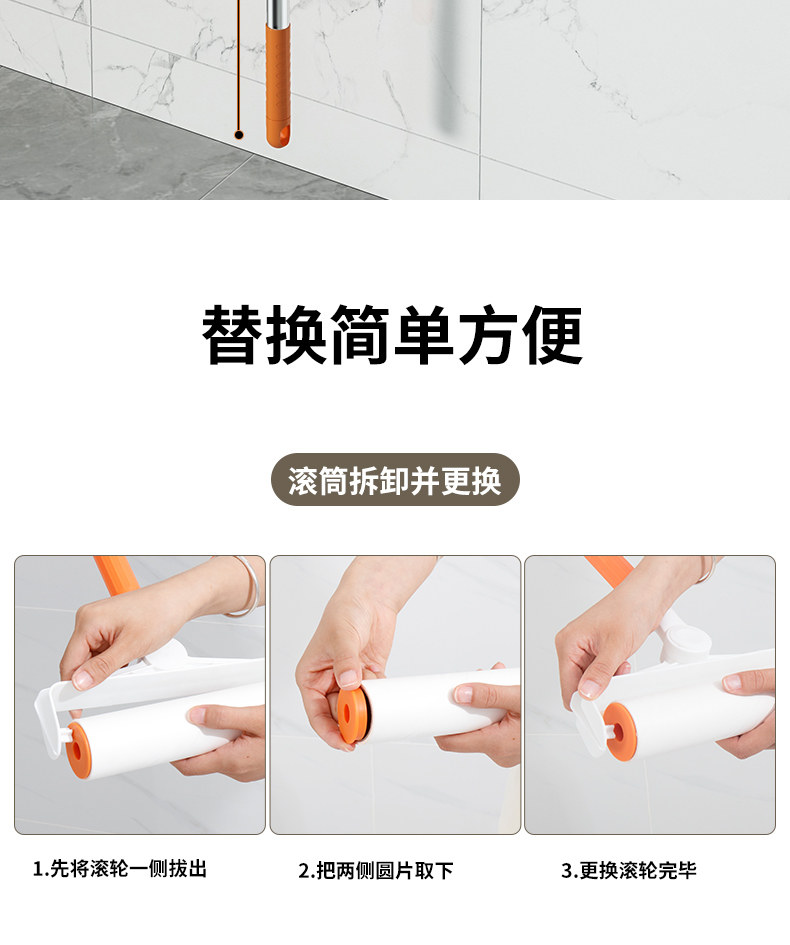 替换简单方便

滚筒拆卸并更换

1.先将滚轮一侧拔出

2.把两侧圆片取下

3.更换滚轮完毕