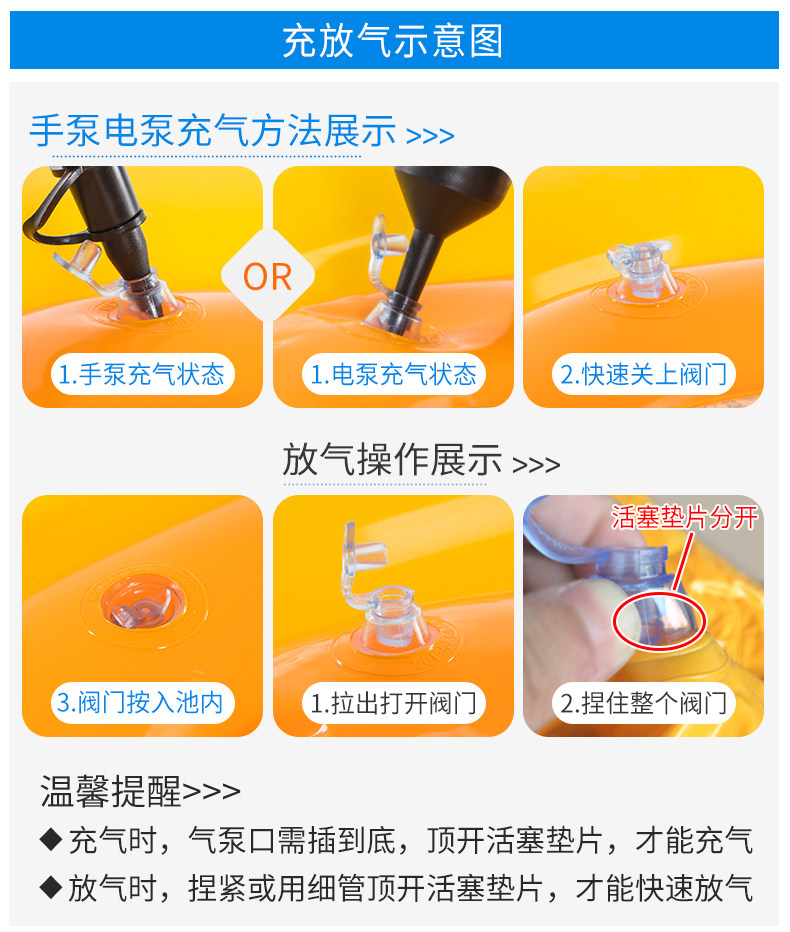 充放气示意图

手泵电泵充气方法展示 >>>

1.手泵充气状态

OR

1.电泵充气状态

2.快速关上阀门

放气操作展示 >>>

3.阀门按入池内

1.拉出打开阀门

活塞垫片分开

2.捏住整个阀门

温馨提醒>>>

◆充气时，气泵口需插到底，顶开活塞垫片，才能充气

◆放气时，捏紧或用细管顶开活塞垫片，才能快速放气