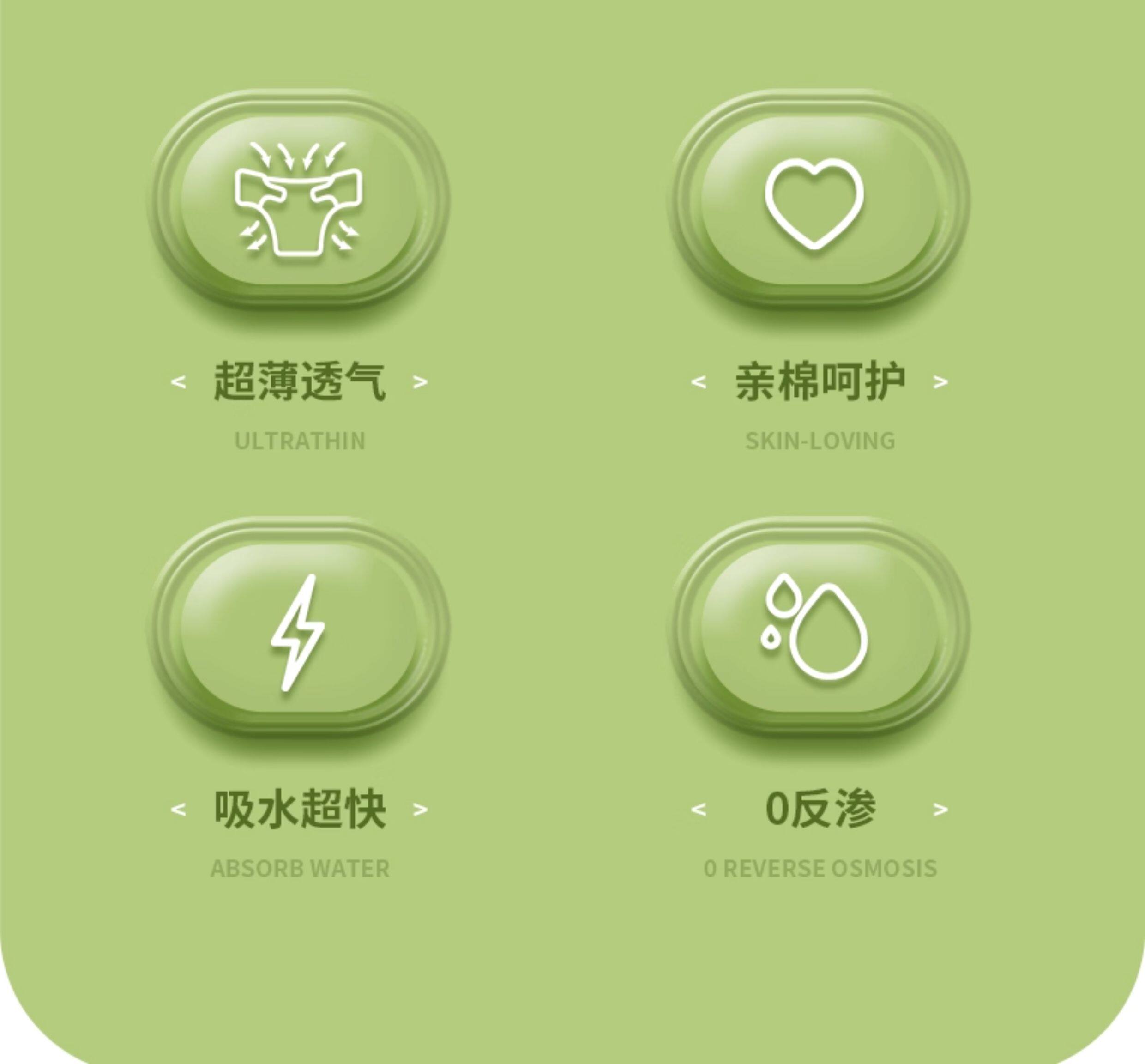 < 超薄透气 >

ULTRATHIN

< 亲棉呵护 >

SKIN-LOVING

< 吸水超快 >

ABSORB WATER

< 0反渗 >

0 REVERSE OSMOSIS