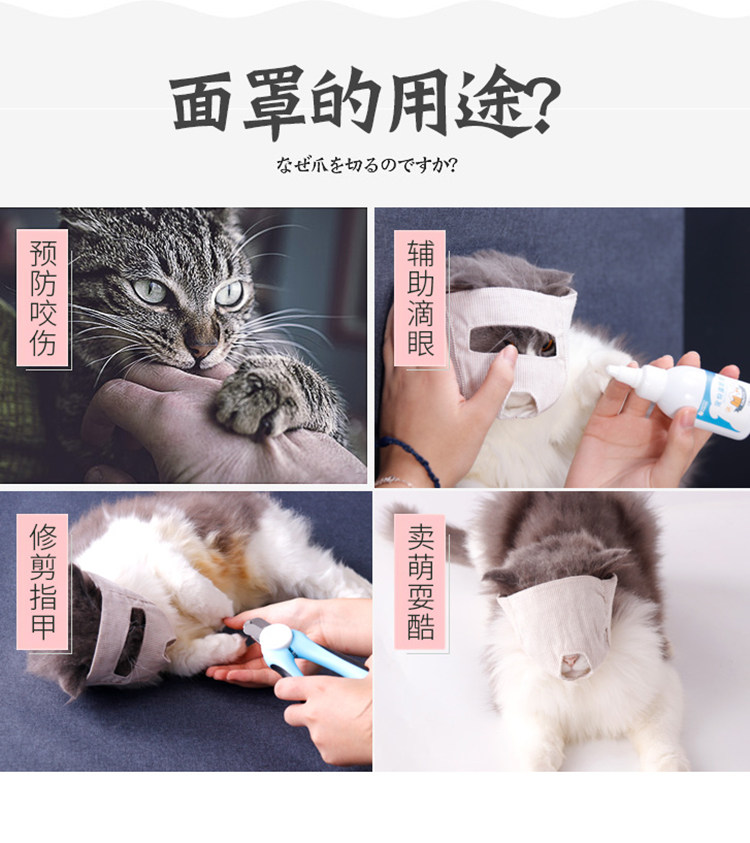 面罩的用途?

なぜ爪を切るのですか?

预防咬伤

辅助滴眼

修剪指甲

卖萌耍酷