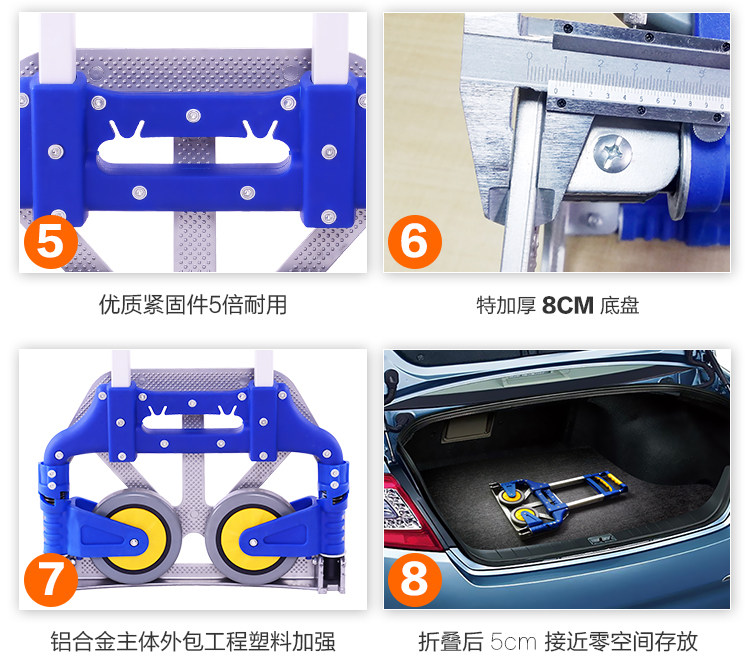 5

优质紧固件5倍耐用

6

特加厚 8CM 底盘

7

铝合金主体外包工程塑料加强

8

折叠后 5cm 接近零空间存放