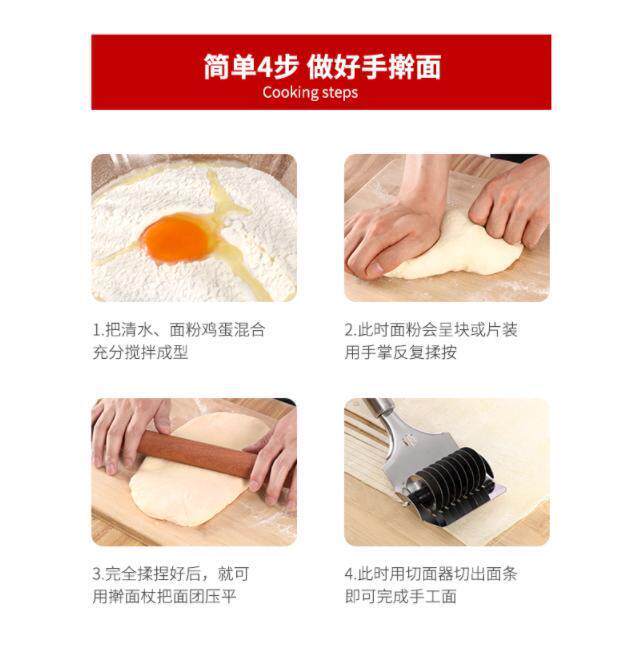 简单4步 做好手擀面
Cooking steps

1.把清水、面粉鸡蛋混合
充分搅拌成型

2.此时面粉会呈块或片装
用手掌反复揉按

3.完全揉捏好后，就可
用擀面杖把面团压平

4.此时用切面器切出面条
即可完成手工面