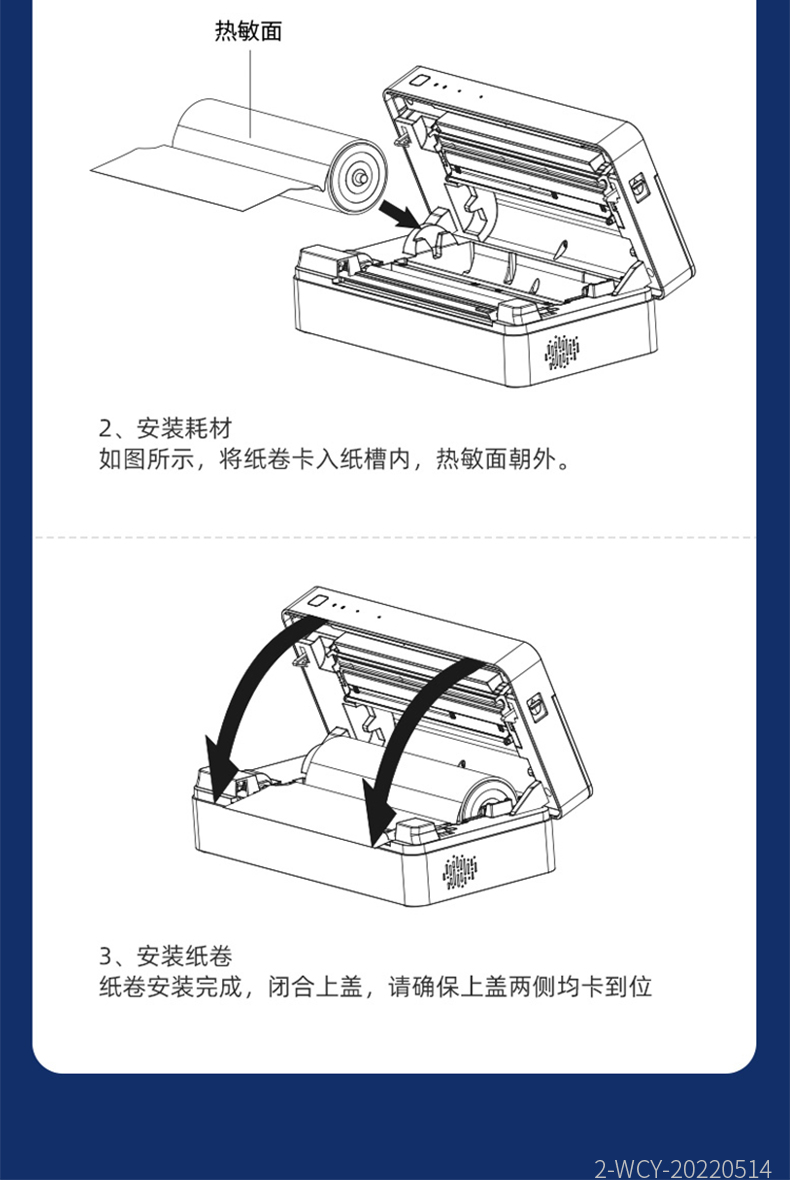 热敏面

2、安装耗材
如图所示，将纸卷卡入纸槽内，热敏面朝外。

3、安装纸卷
纸卷安装完成，闭合上盖，请确保上盖两侧均卡到位

2-WCY-20220514