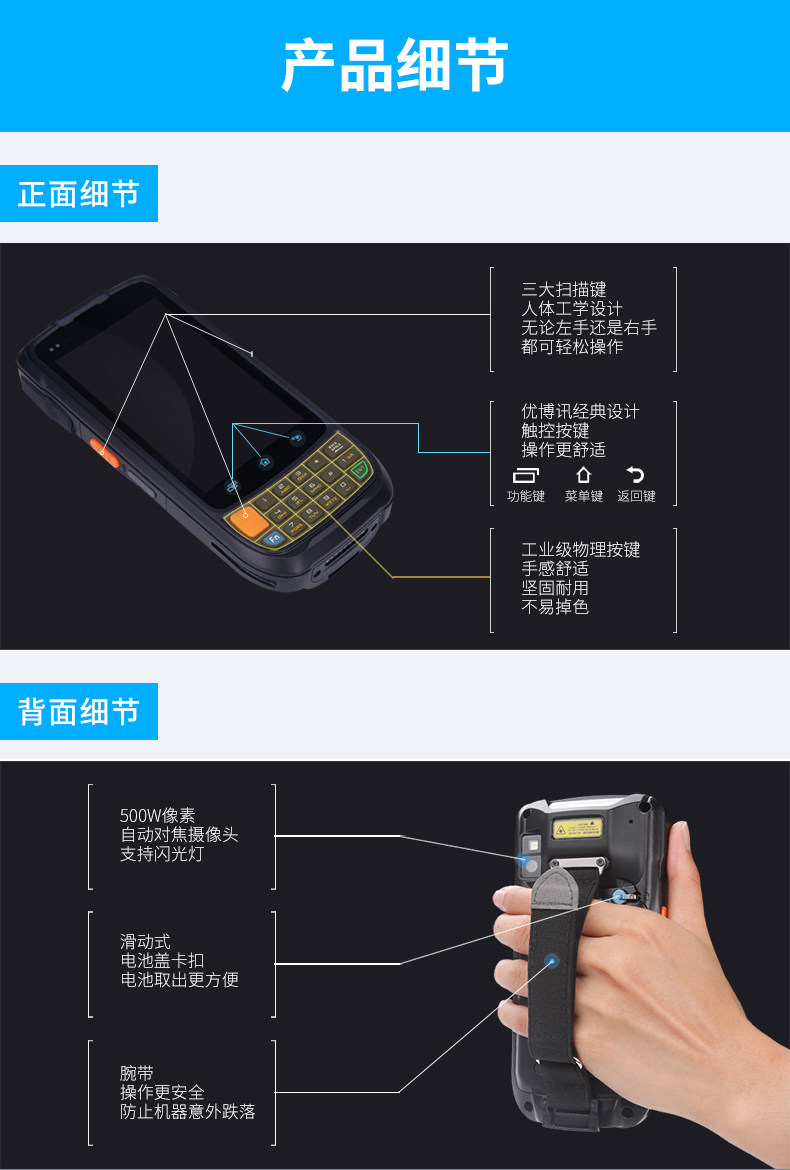 产品细节

正面细节

三大扫描键
人体工学设计
无论左手还是右手
都可轻松操作

优博讯经典设计
触控按键
操作更舒适

功能键 菜单键 返回键

工业级物理按键
手感舒适
坚固耐用
不易掉色

Fn

背面细节

500W像素
自动对焦摄像头
支持闪光灯

滑动式
电池盖卡扣
电池取出更方便

腕带
操作更安全
防止机器意外跌落