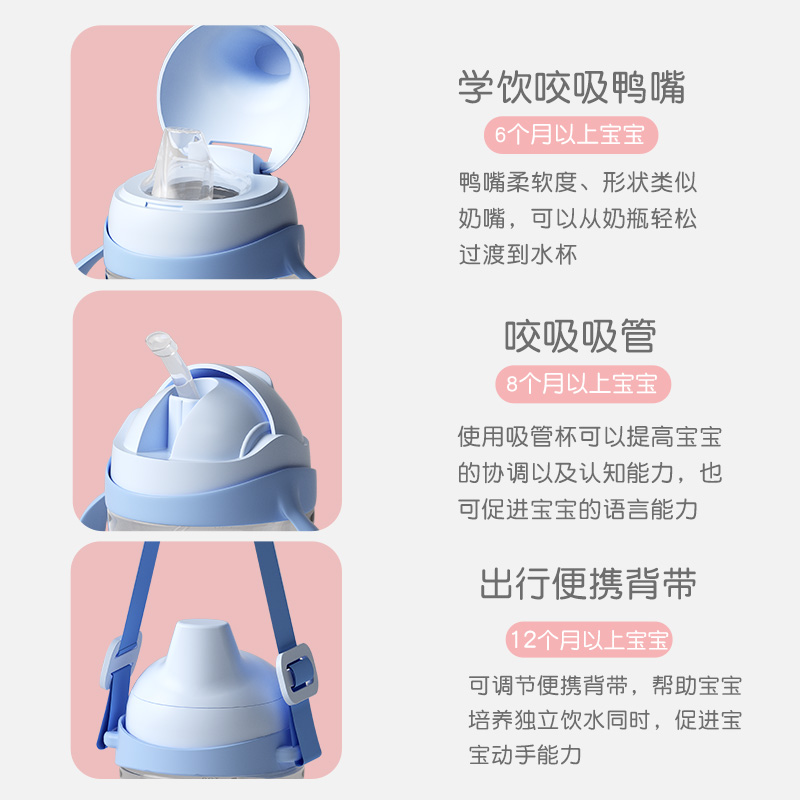 学饮咬吸鸭嘴

6个月以上宝宝

鸭嘴柔软度、形状类似奶嘴，可以从奶瓶轻松过渡到水杯

咬吸吸管

8个月以上宝宝

使用吸管杯可以提高宝宝的协调以及认知能力，也可促进宝宝的语言能力

出行便携背带

12个月以上宝宝

可调节便携背带，帮助宝宝培养独立饮水同时，促进宝宝动手能力