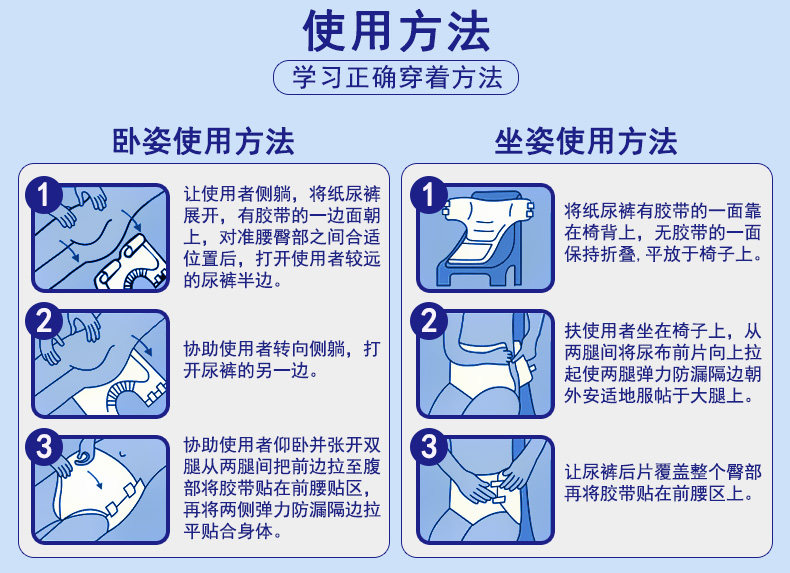 使用方法

学习正确穿着方法

卧姿使用方法

1

让使用者侧躺，将纸尿裤展开，有胶带的一边面朝上，对准腰臀部之间合适位置后，打开使用者较远的尿裤半边。

2

协助使用者转向侧躺，打开尿裤的另一边。

3

协助使用者仰卧并张开双腿从两腿间把前边拉至腹部将胶带贴在前腰贴区，再将两侧弹力防漏隔边拉平贴合身体。

坐姿使用方法

1

将纸尿裤有胶带的一面靠在椅背上，无胶带的一面保持折叠，平放于椅子上。

2

扶使用者坐在椅子上，从两腿间将尿布前片向上拉起使两腿弹力防漏隔边朝外安适地服帖于大腿上。

3

让尿裤后片覆盖整个臀部再将胶带贴在前腰区上。