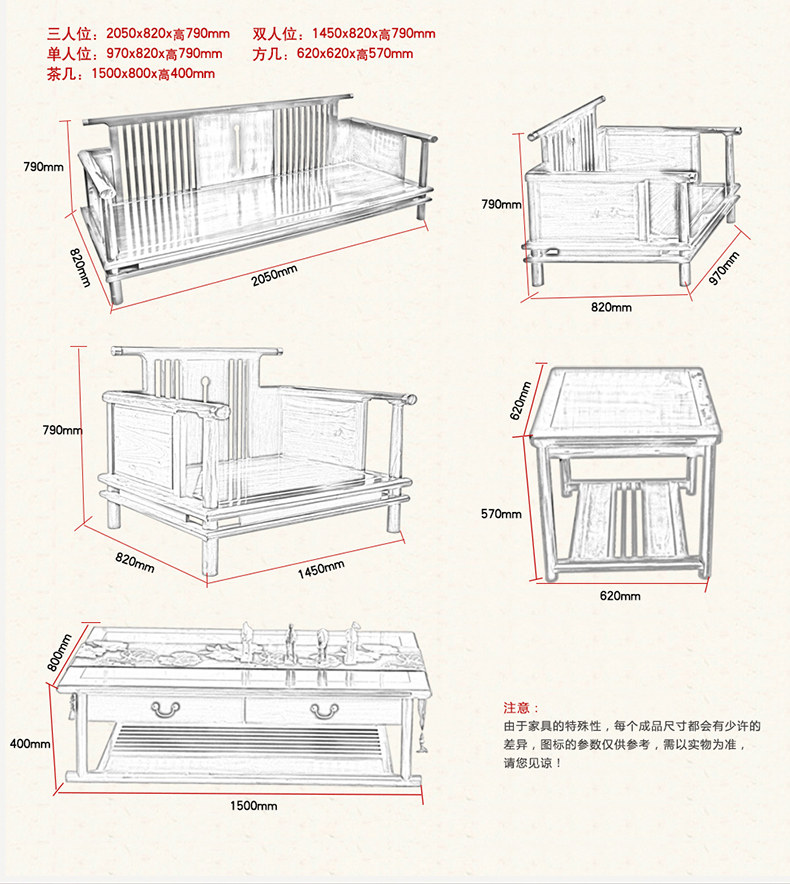 三人位：2050x820x高790mm　双人位：1450x820x高790mm
单人位：970x820x高790mm　方几：620x620x高570mm
茶几：1500x800x高400mm

790mm
820mm
2050mm

790mm
820mm
970mm

790mm
820mm
1450mm

620mm
570mm
620mm

800mm
400mm
1500mm

注意：
由于家具的特殊性，每个成品尺寸都会有少许的差异，图标的参数仅供参考，需以实物为准，请您见谅！